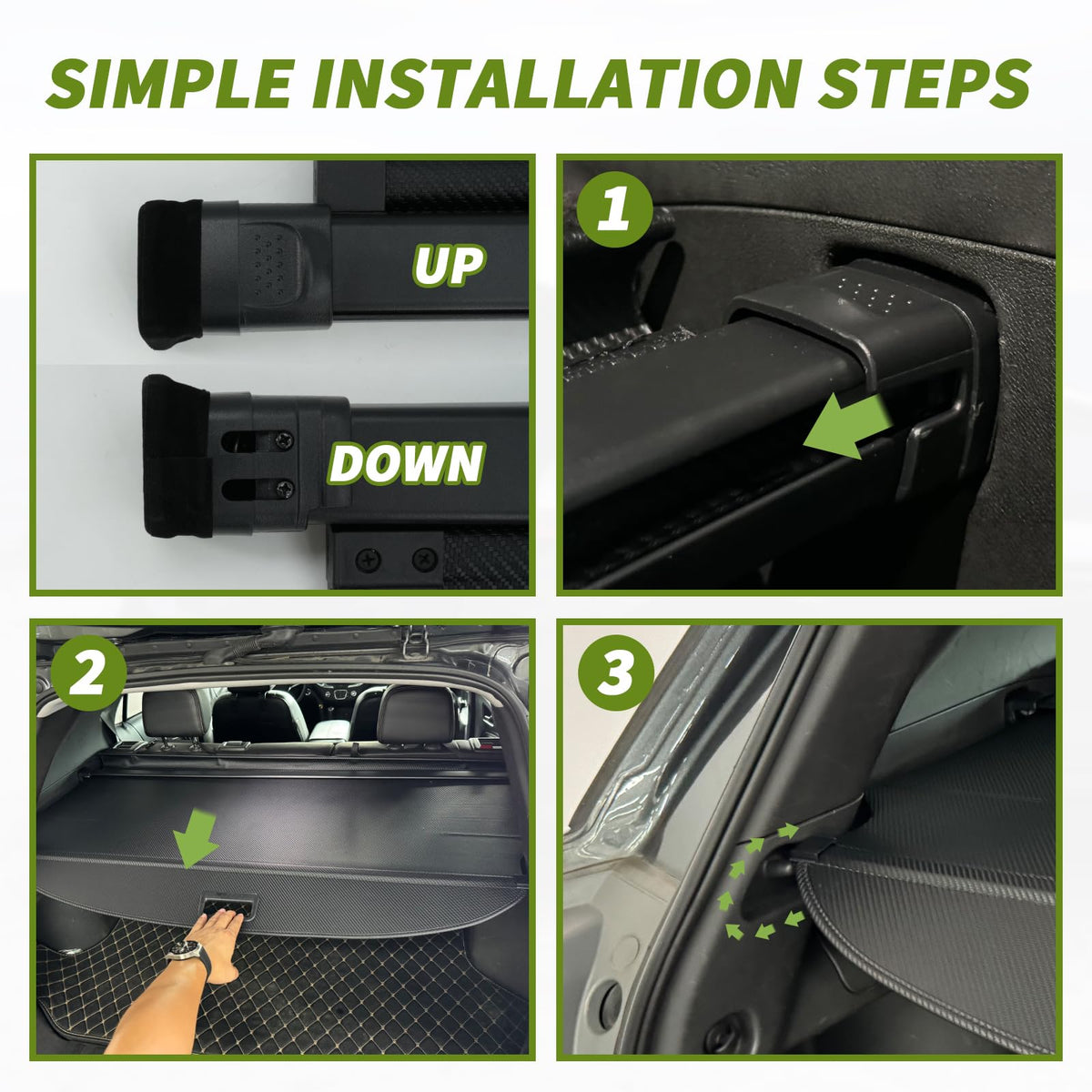 SIMPLE INSTALLATION STEPS

UP

DOWN

1

2

3