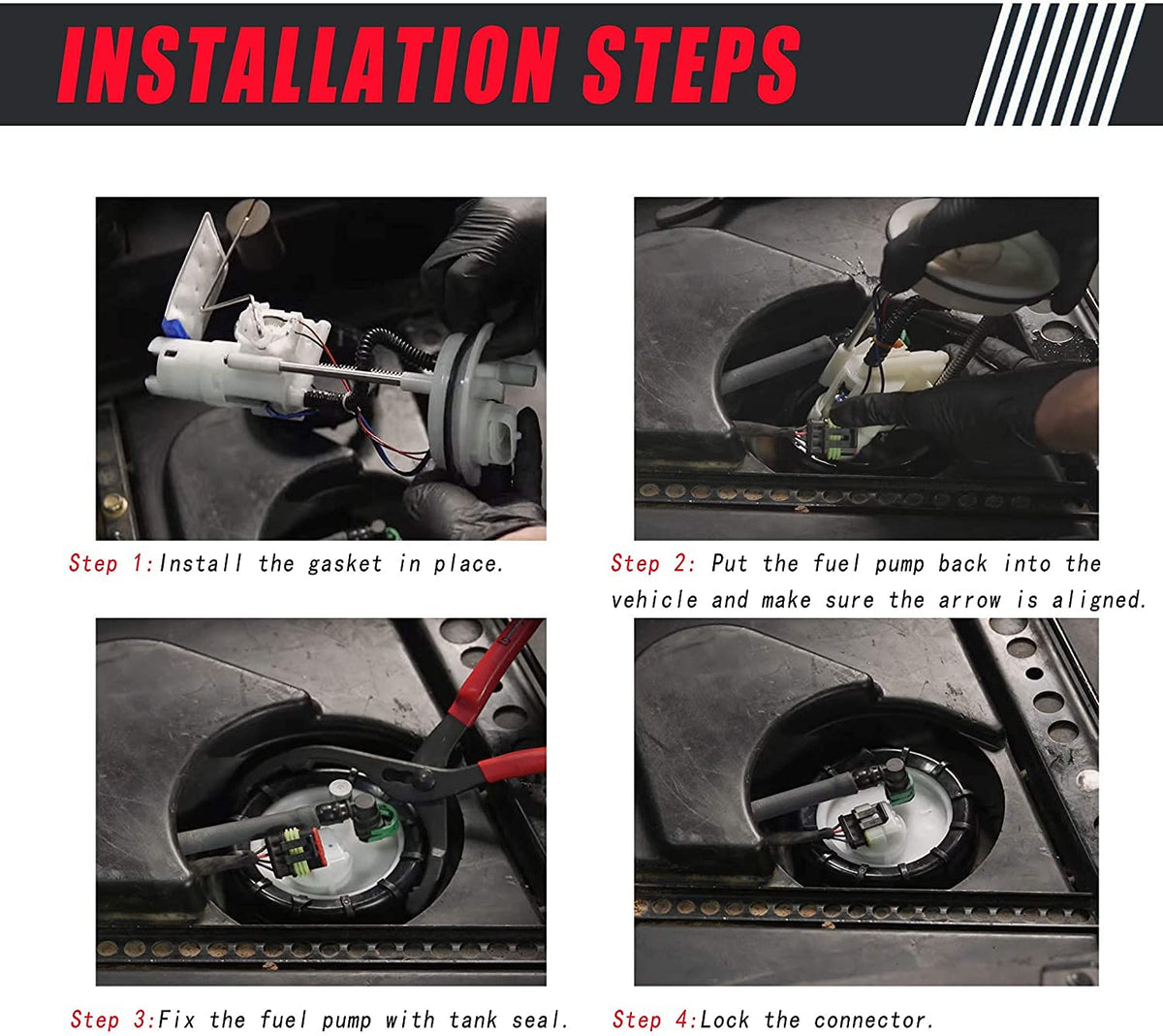 INSTALLATION STEPS

Step 1:Install the gasket in place.

Step 2: Put the fuel pump back into the vehicle and make sure the arrow is aligned.

Step 3:Fix the fuel pump with tank seal.

Step 4:Lock the connector.