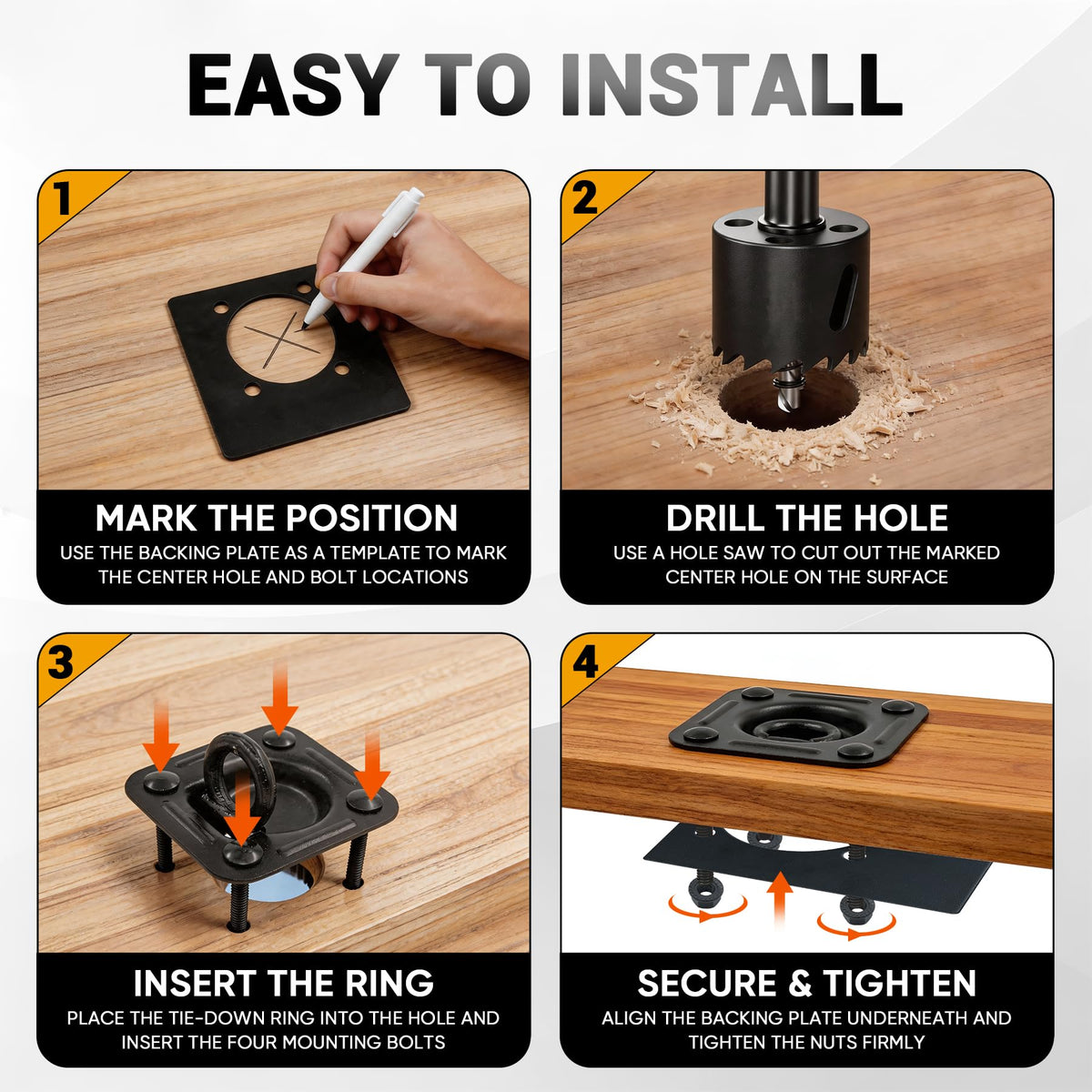 EASY TO INSTALL

1

MARK THE POSITION

USE THE BACKING PLATE AS A TEMPLATE TO MARK THE CENTER HOLE AND BOLT LOCATIONS

2

DRILL THE HOLE

USE A HOLE SAW TO CUT OUT THE MARKED CENTER HOLE ON THE SURFACE

3

INSERT THE RING

PLACE THE TIE-DOWN RING INTO THE HOLE AND INSERT THE FOUR MOUNTING BOLTS

4

SECURE & TIGHTEN

ALIGN THE BACKING PLATE UNDERNEATH AND TIGHTEN THE NUTS FIRMLY