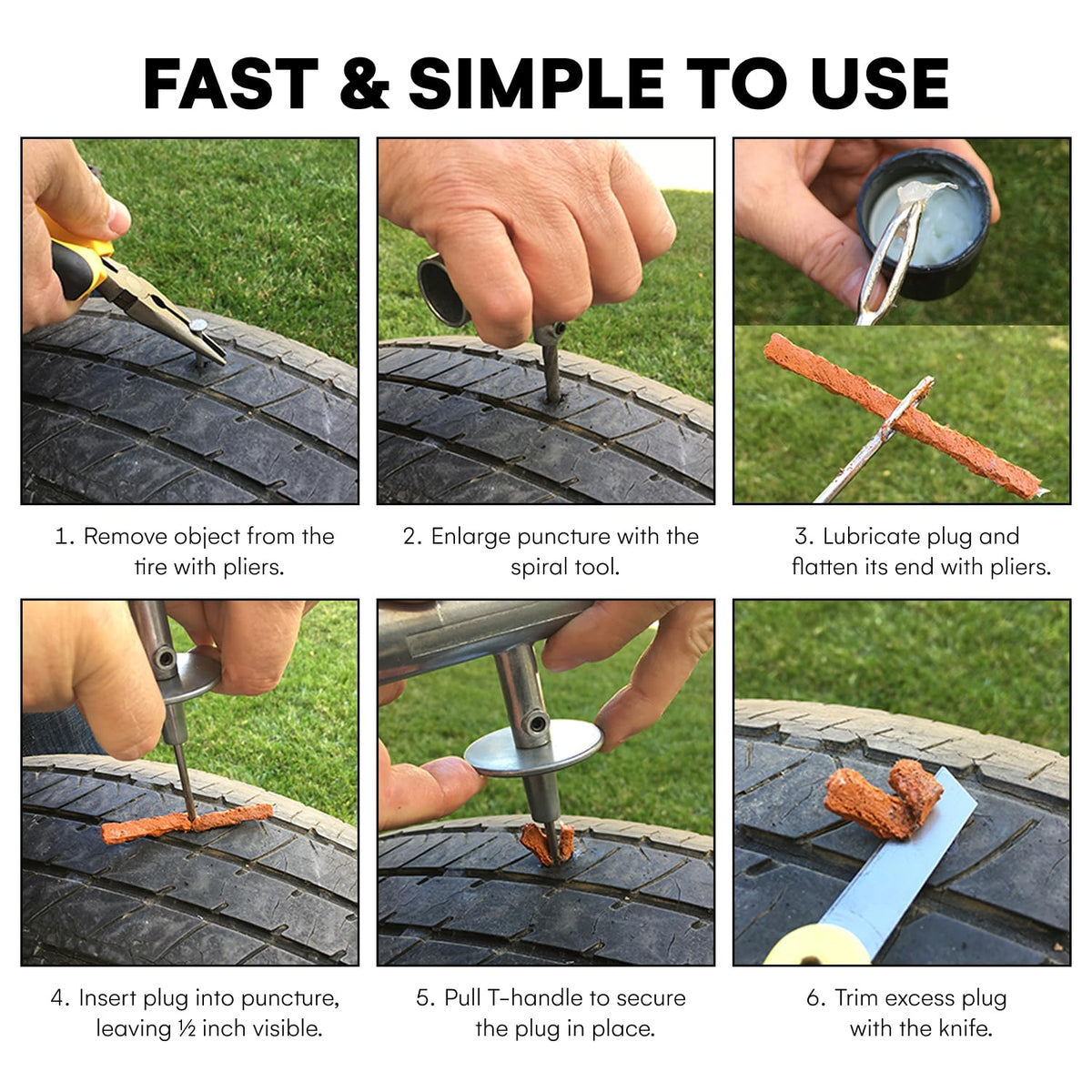 FAST & SIMPLE TO USE

1. Remove object from the tire with pliers.

2. Enlarge puncture with the spiral tool.

3. Lubricate plug and flatten its end with pliers.

4. Insert plug into puncture, leaving ½ inch visible.

5. Pull T-handle to secure the plug in place.

6. Trim excess plug with the knife.