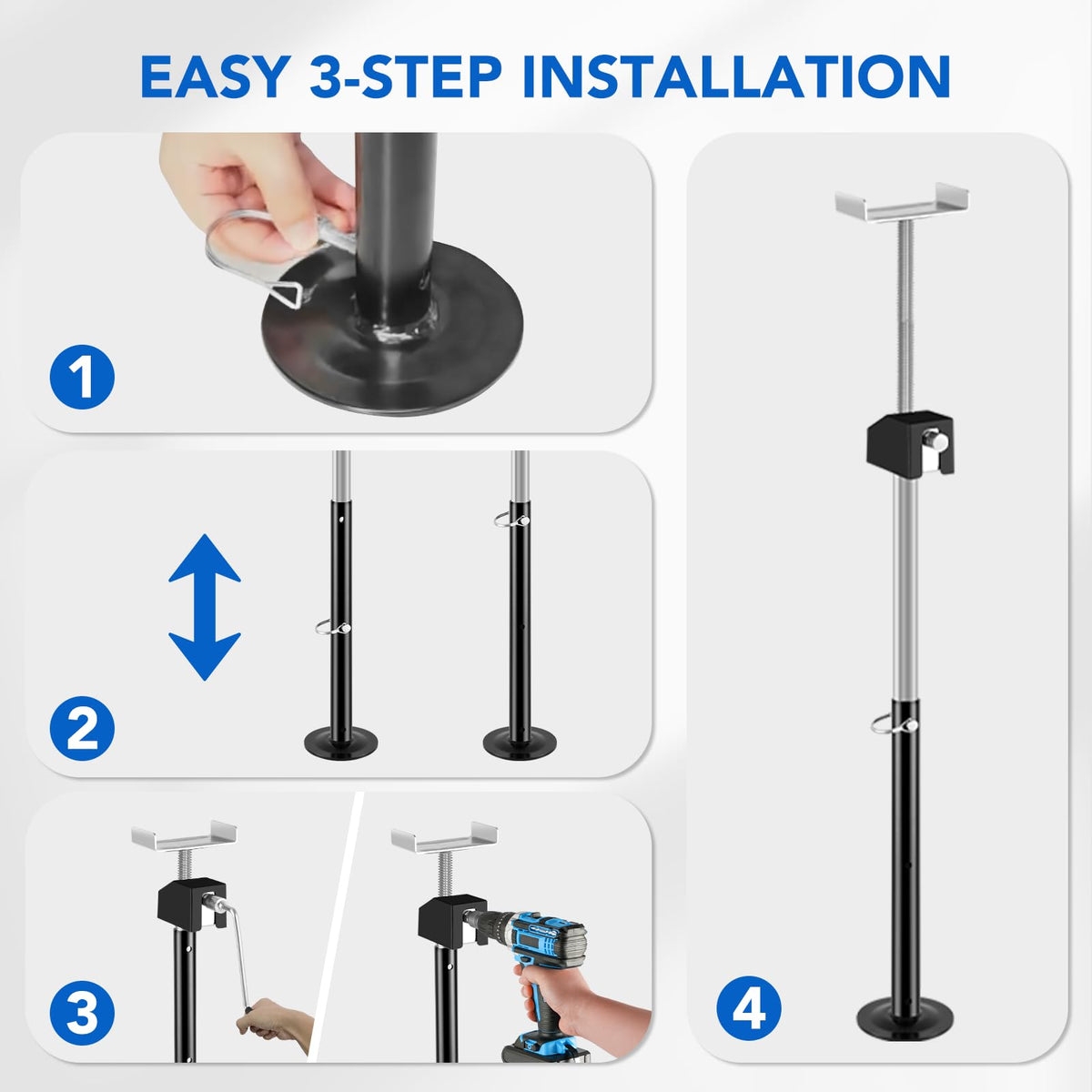 EASY 3-STEP INSTALLATION

1

2

3

4