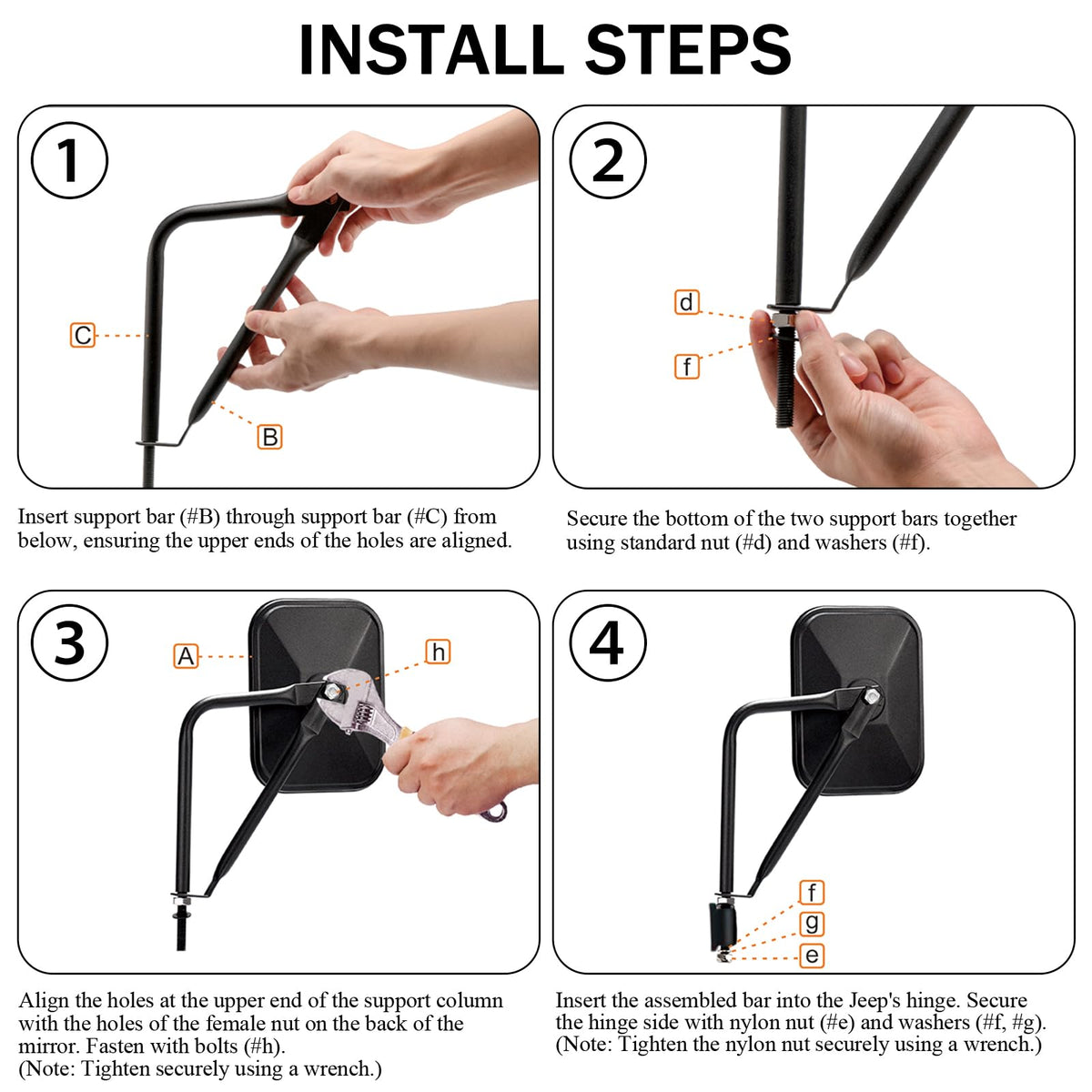 INSTALL STEPS

1

C

B

Insert support bar (#B) through support bar (#C) from below, ensuring the upper ends of the holes are aligned.

2

d

f

Secure the bottom of the two support bars together using standard nut (#d) and washers (#f).

3

A

h

Align the holes at the upper end of the support column with the holes of the female nut on the back of the mirror. Fasten with bolts (#h).
(Note: Tighten securely using a wrench.)

4

f

g

e

Insert the assembled bar into the Jeep's hinge. Secure the hinge side with nylon nut (#e) and washers (#f, #g).
(Note: Tighten the nylon nut securely using a wrench.)