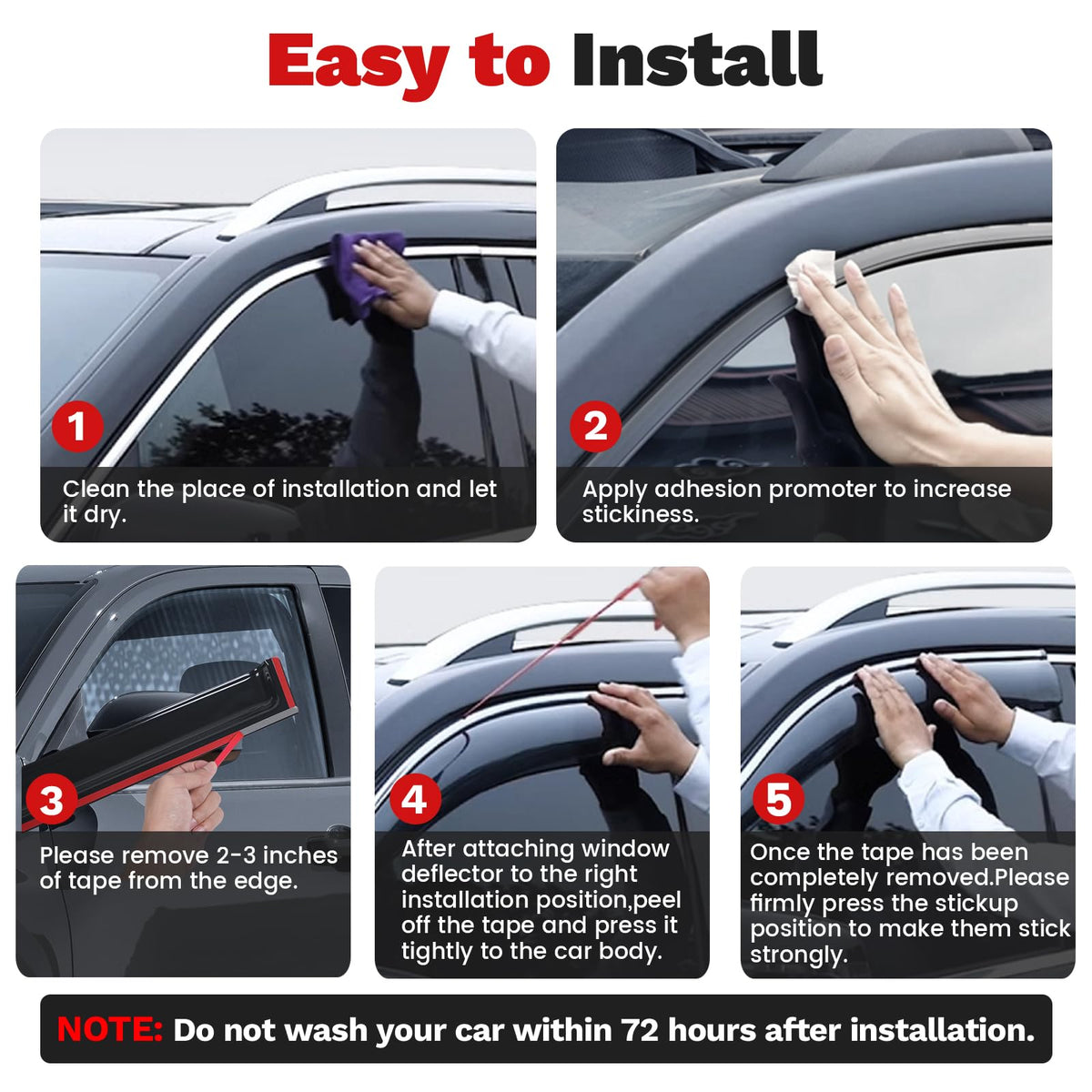 Easy to Install

1
Clean the place of installation and let it dry.

2
Apply adhesion promoter to increase stickiness.

3
Please remove 2-3 inches of tape from the edge.

4
After attaching window deflector to the right installation position,peel off the tape and press it tightly to the car body.

5
Once the tape has been completely removed.Please firmly press the stickup position to make them stick strongly.

NOTE: Do not wash your car within 72 hours after installation.