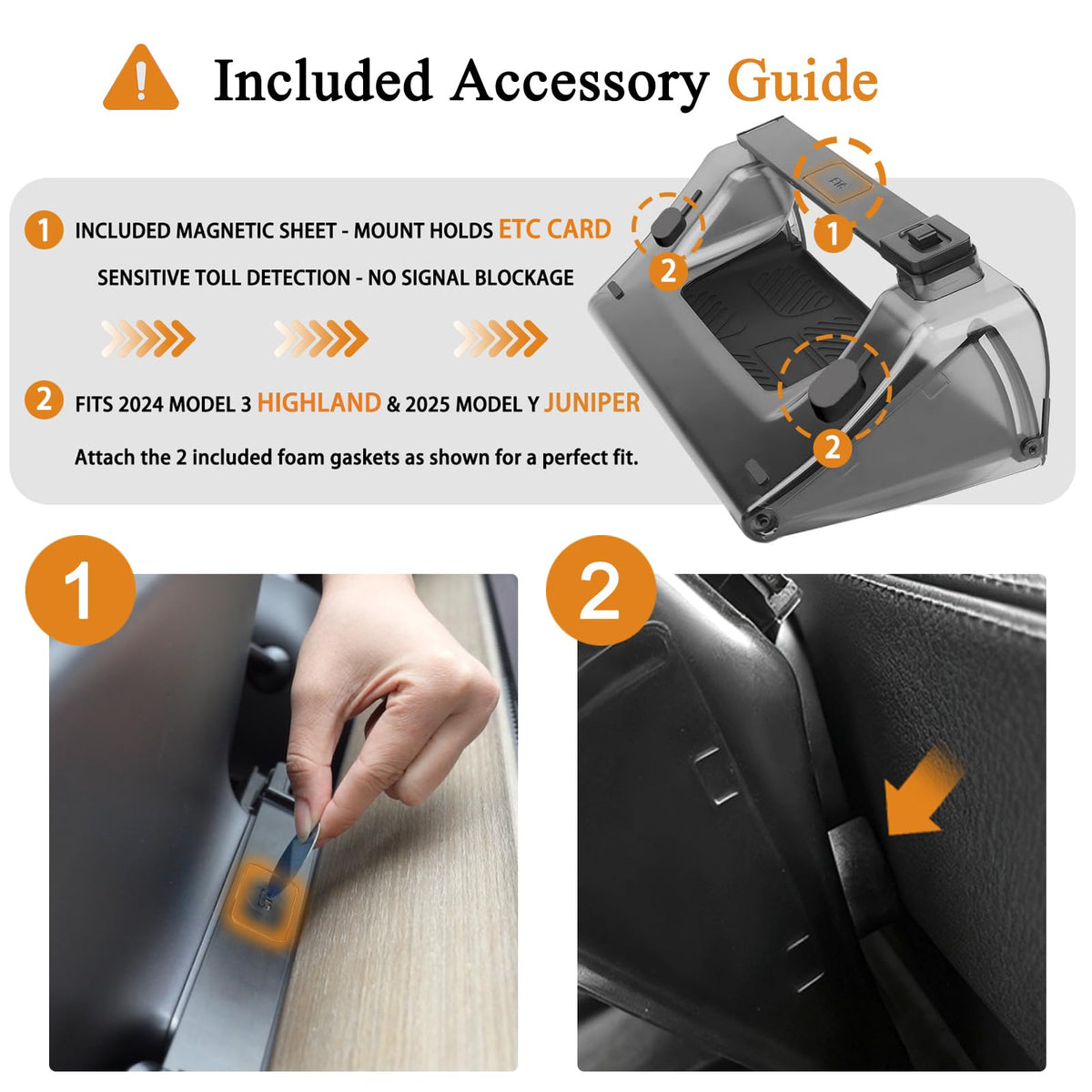 Included Accessory Guide

1 INCLUDED MAGNETIC SHEET - MOUNT HOLDS ETC CARD

SENSITIVE TOLL DETECTION - NO SIGNAL BLOCKAGE

2 FITS 2024 MODEL 3 HIGHLAND & 2025 MODEL Y JUNIPER

Attach the 2 included foam gaskets as shown for a perfect fit.

ETC

1

2

2

1

2