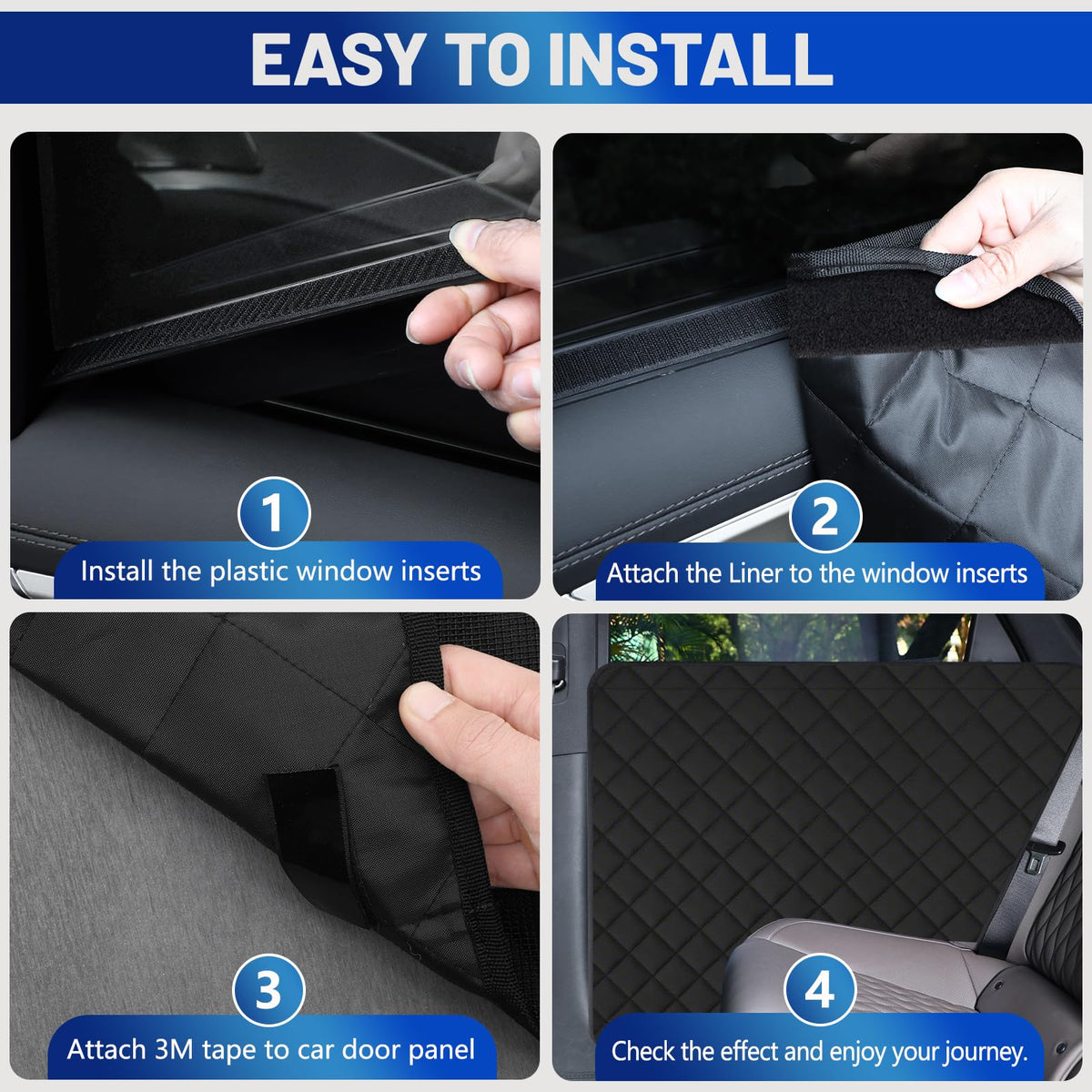 EASY TO INSTALL

1
Install the plastic window inserts

2
Attach the Liner to the window inserts

3
Attach 3M tape to car door panel

4
Check the effect and enjoy your journey.