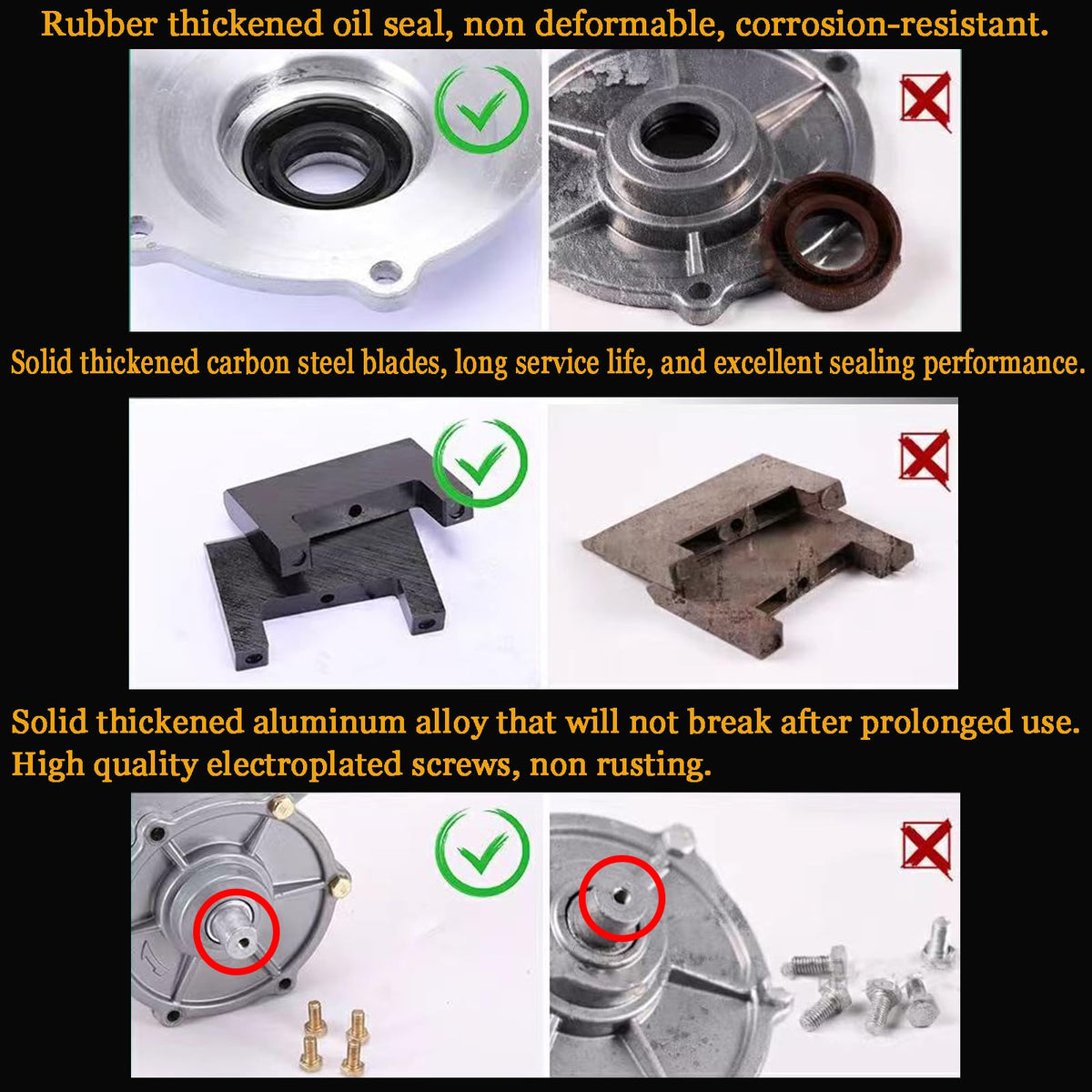 Rubber thickened oil seal, non deformable, corrosion-resistant.

Solid thickened carbon steel blades, long service life, and excellent sealing performance.

Solid thickened aluminum alloy that will not break after prolonged use.
High quality electroplated screws, non rusting.