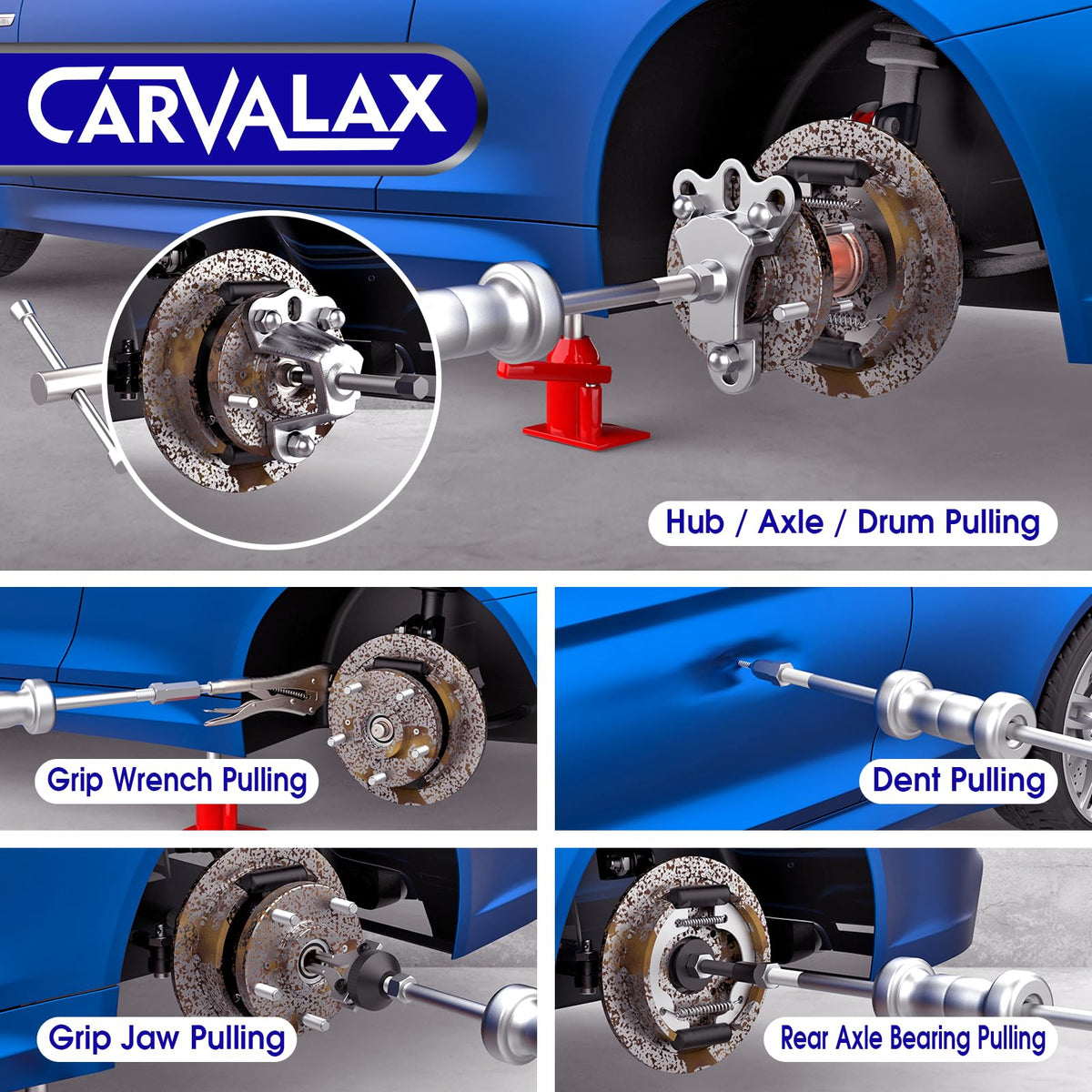 CARVALAX

Hub / Axle / Drum Pulling

Grip Wrench Pulling

Dent Pulling

Grip Jaw Pulling

Rear Axle Bearing Pulling