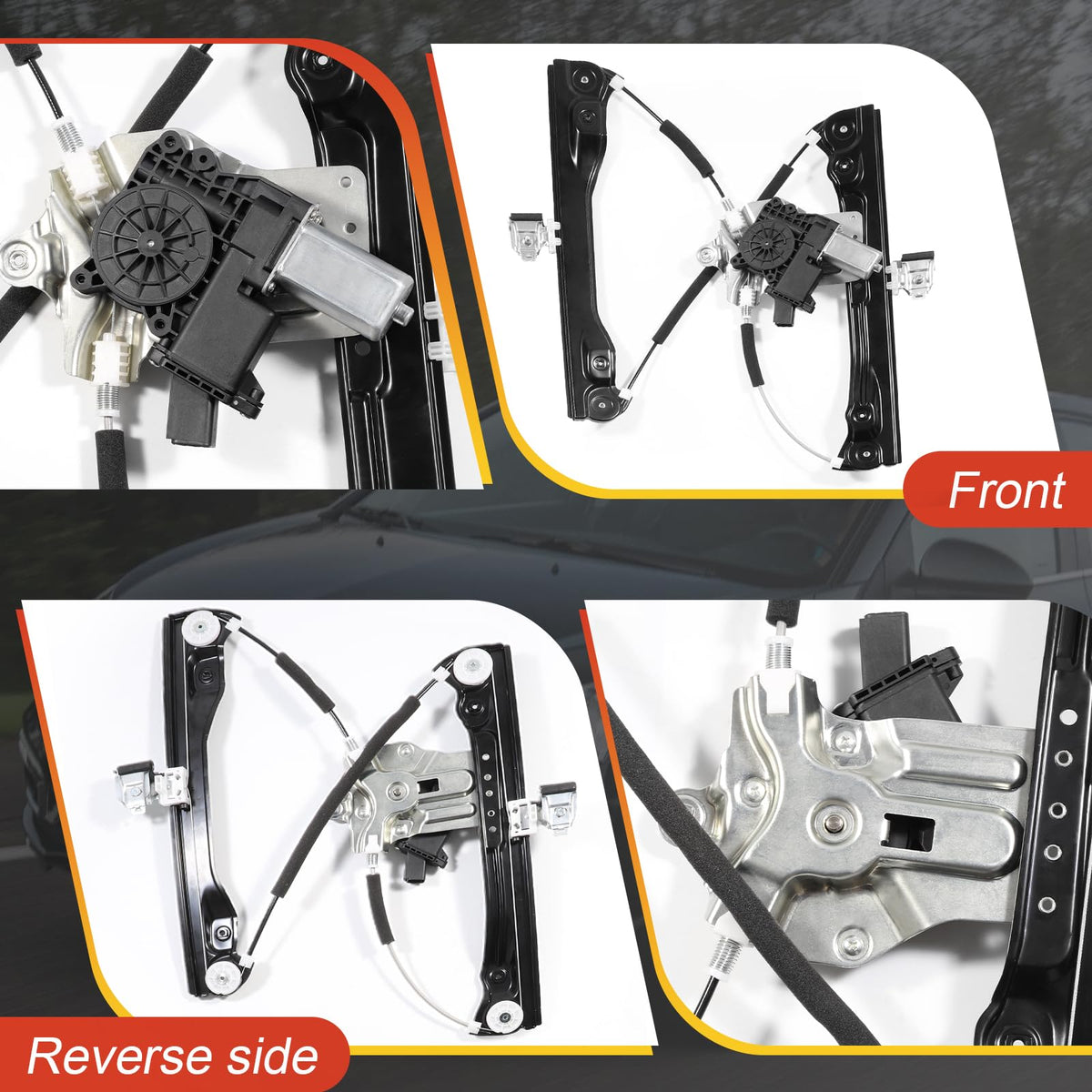 Front

Reverse side