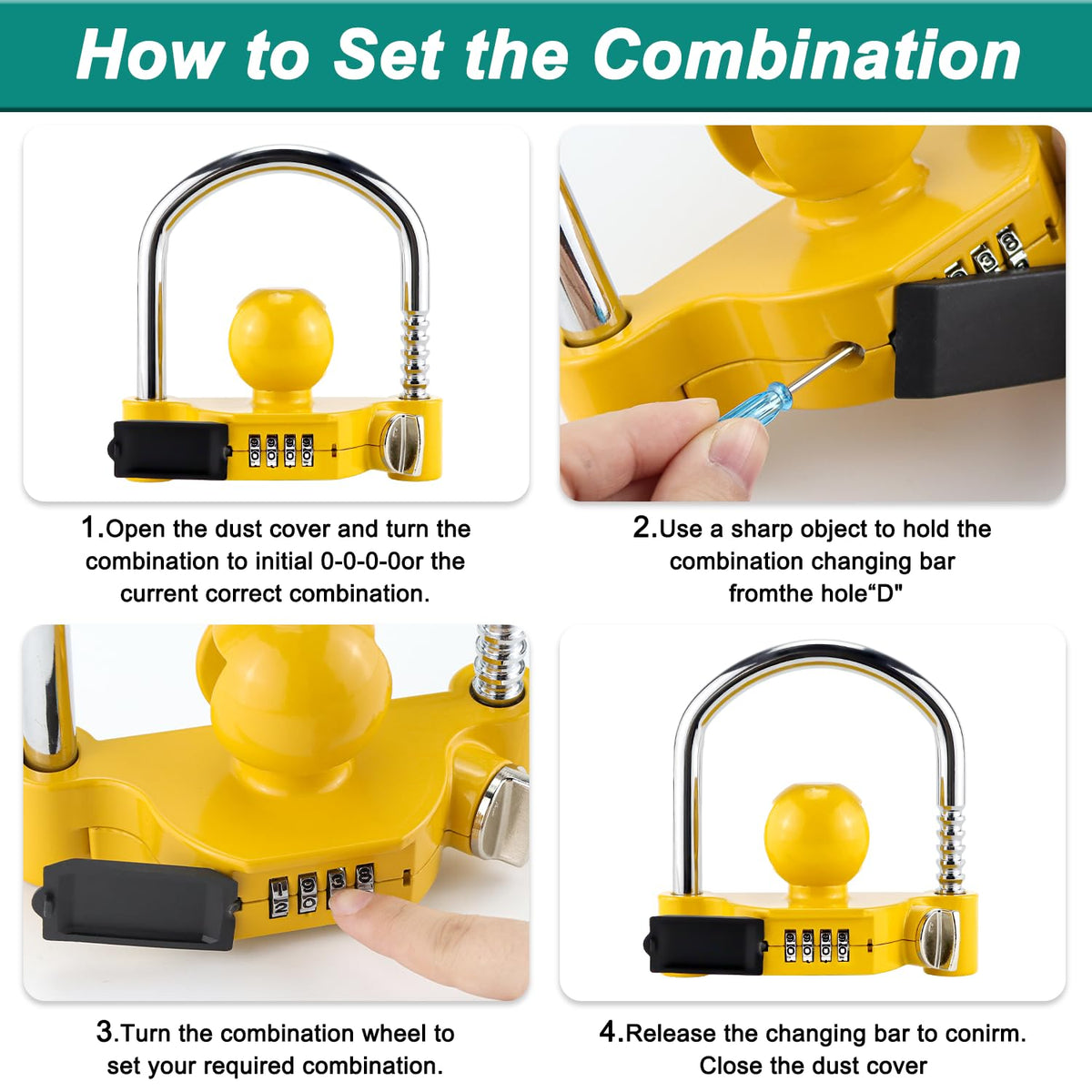 How to Set the Combination

1.Open the dust cover and turn the combination to initial 0-0-0-0or the current correct combination.

2.Use a sharp object to hold the combination changing bar fromthe hole“D"

3.Turn the combination wheel to set your required combination.

4.Release the changing bar to conirm. Close the dust cover