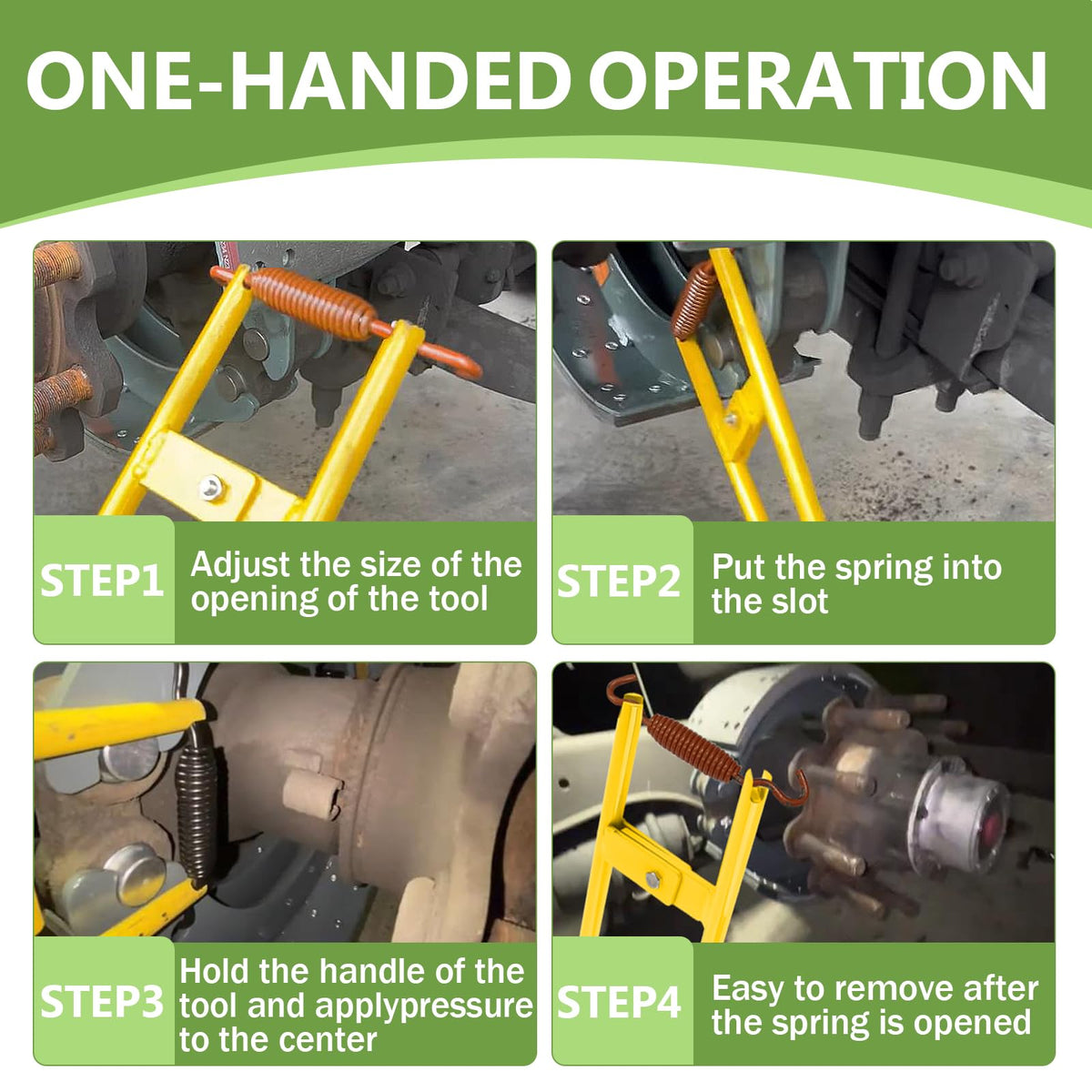 ONE-HANDED OPERATION

STEP1 Adjust the size of the opening of the tool

STEP2 Put the spring into the slot

STEP3 Hold the handle of the tool and applypressure to the center

STEP4 Easy to remove after the spring is opened