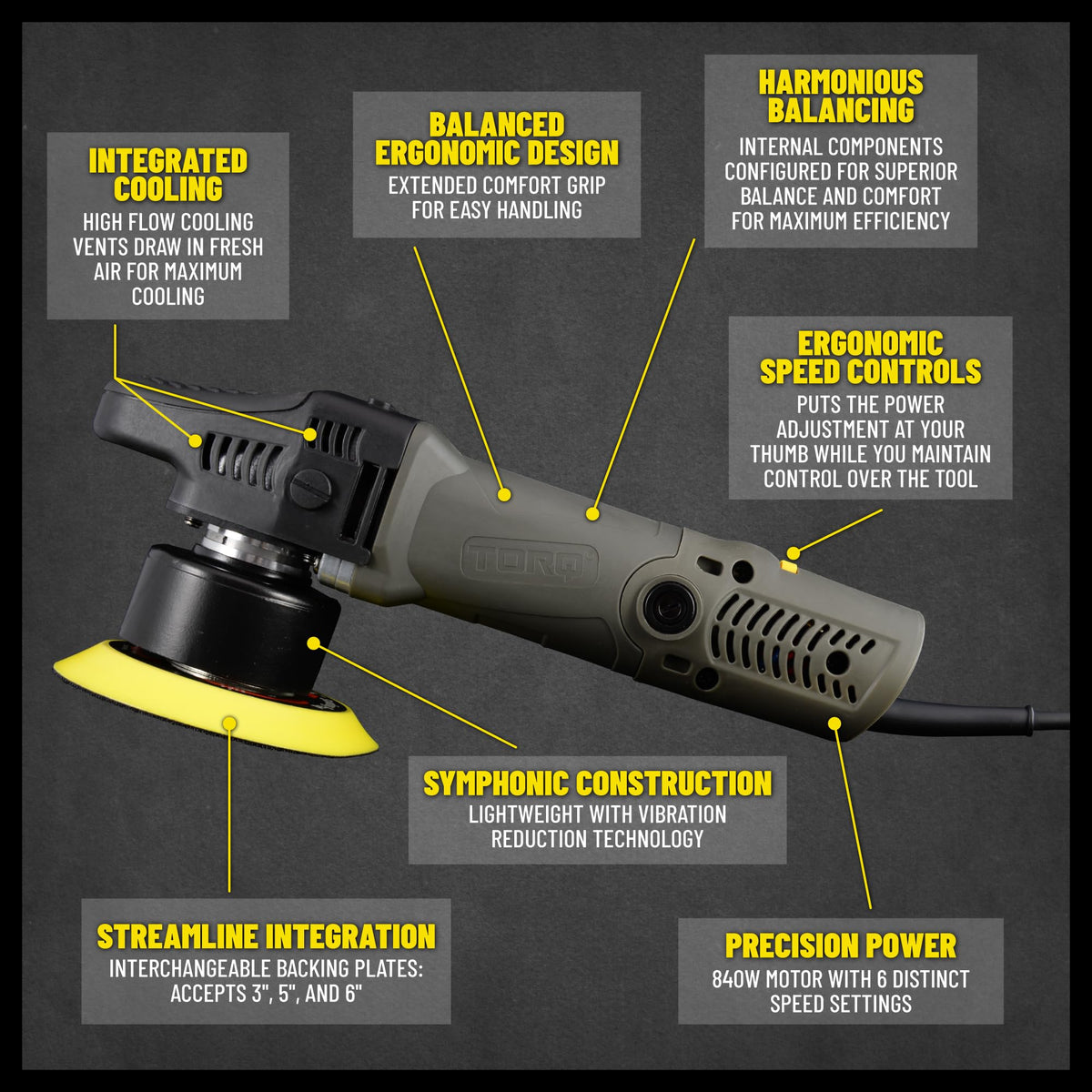 INTEGRATED COOLING
HIGH FLOW COOLING VENTS DRAW IN FRESH AIR FOR MAXIMUM COOLING

BALANCED ERGONOMIC DESIGN
EXTENDED COMFORT GRIP FOR EASY HANDLING

HARMONIOUS BALANCING
INTERNAL COMPONENTS CONFIGURED FOR SUPERIOR BALANCE AND COMFORT FOR MAXIMUM EFFICIENCY

ERGONOMIC SPEED CONTROLS
PUTS THE POWER ADJUSTMENT AT YOUR THUMB WHILE YOU MAINTAIN CONTROL OVER THE TOOL

TORQ

SYMPHONIC CONSTRUCTION
LIGHTWEIGHT WITH VIBRATION REDUCTION TECHNOLOGY

STREAMLINE INTEGRATION
INTERCHANGEABLE BACKING PLATES: ACCEPTS 3", 5", AND 6"

PRECISION POWER
840W MOTOR WITH 6 DISTINCT SPEED SETTINGS