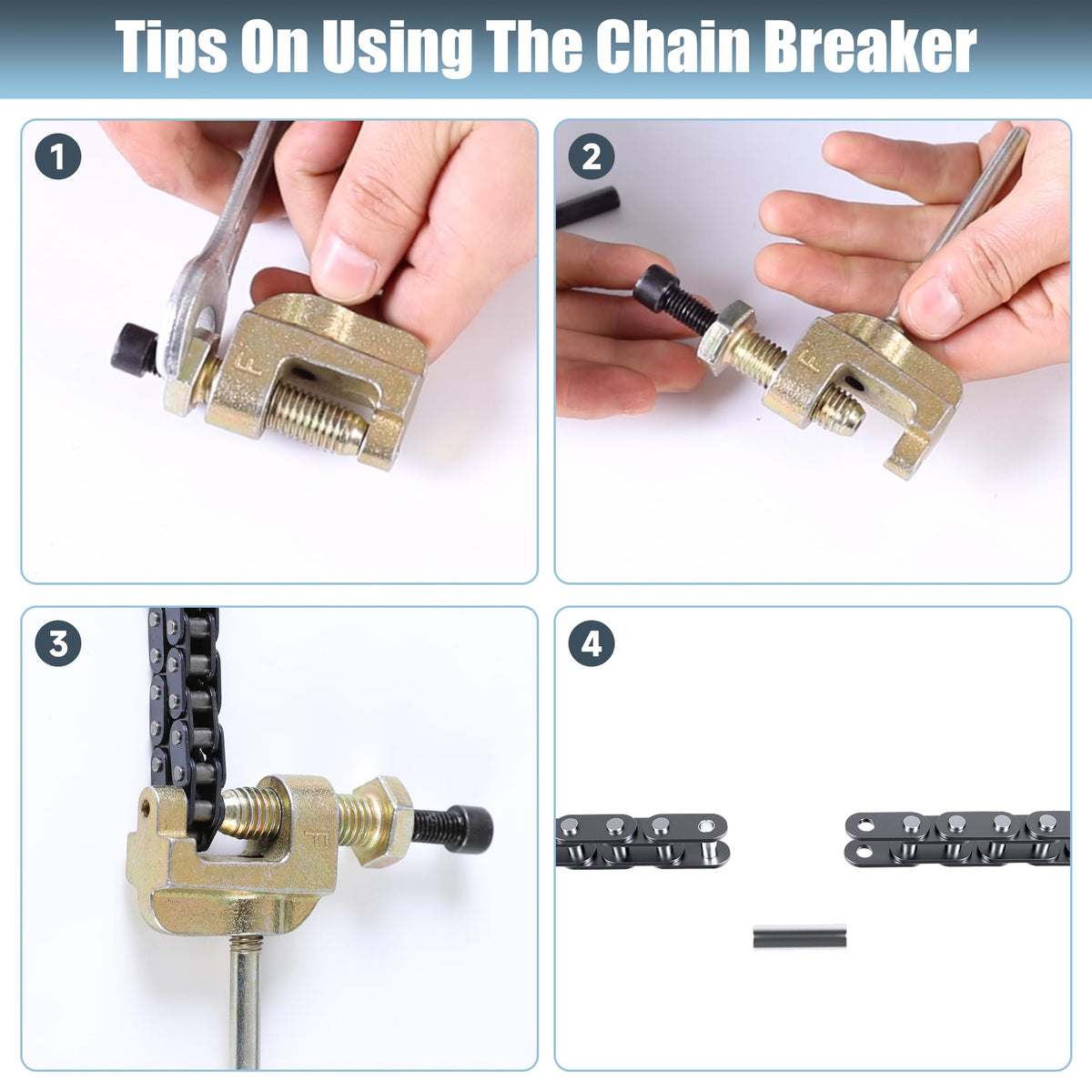 Tips On Using The Chain Breaker

1

F

2

F

3

F

4