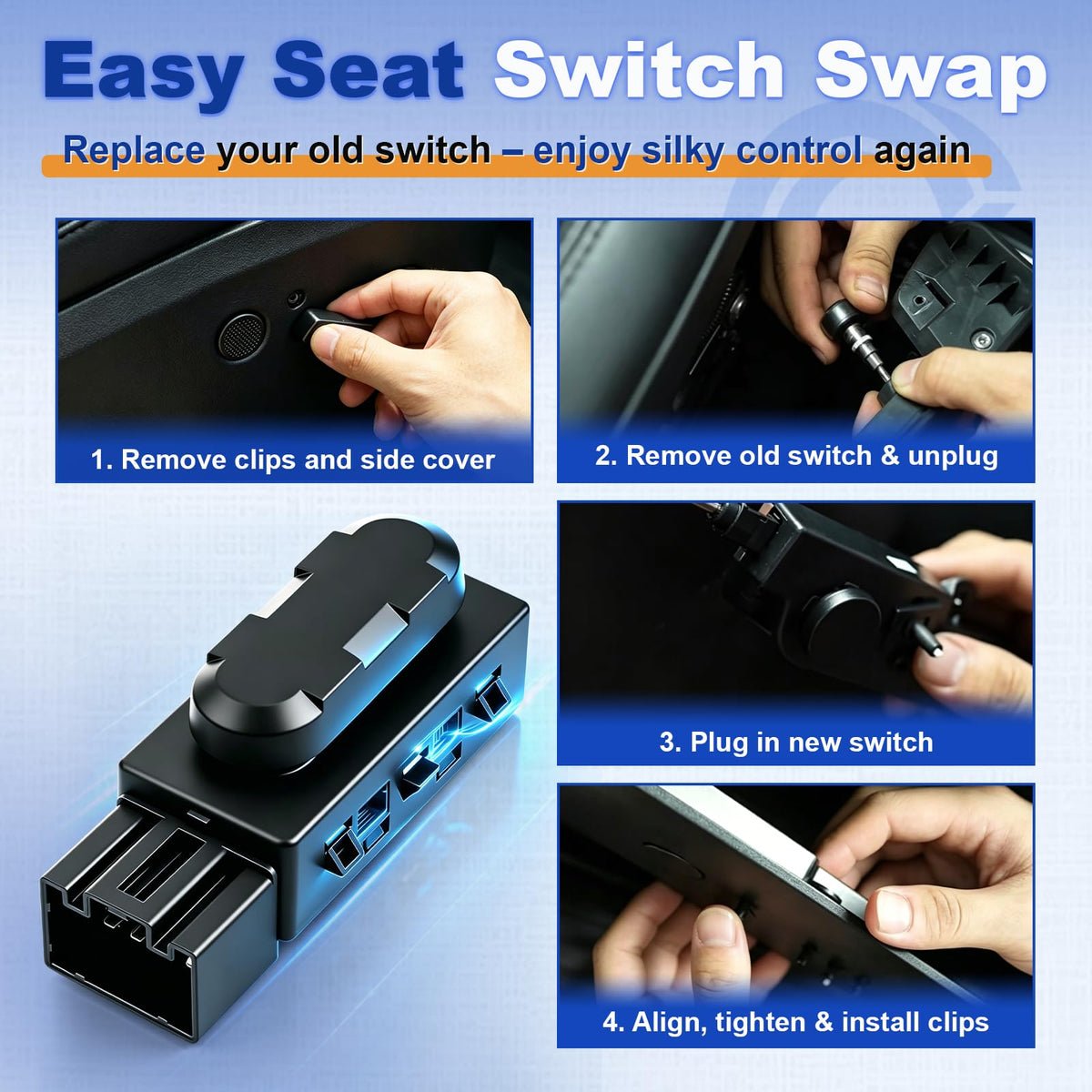 Easy Seat Switch Swap

Replace your old switch – enjoy silky control again

1. Remove clips and side cover

2. Remove old switch & unplug

3. Plug in new switch

4. Align, tighten & install clips