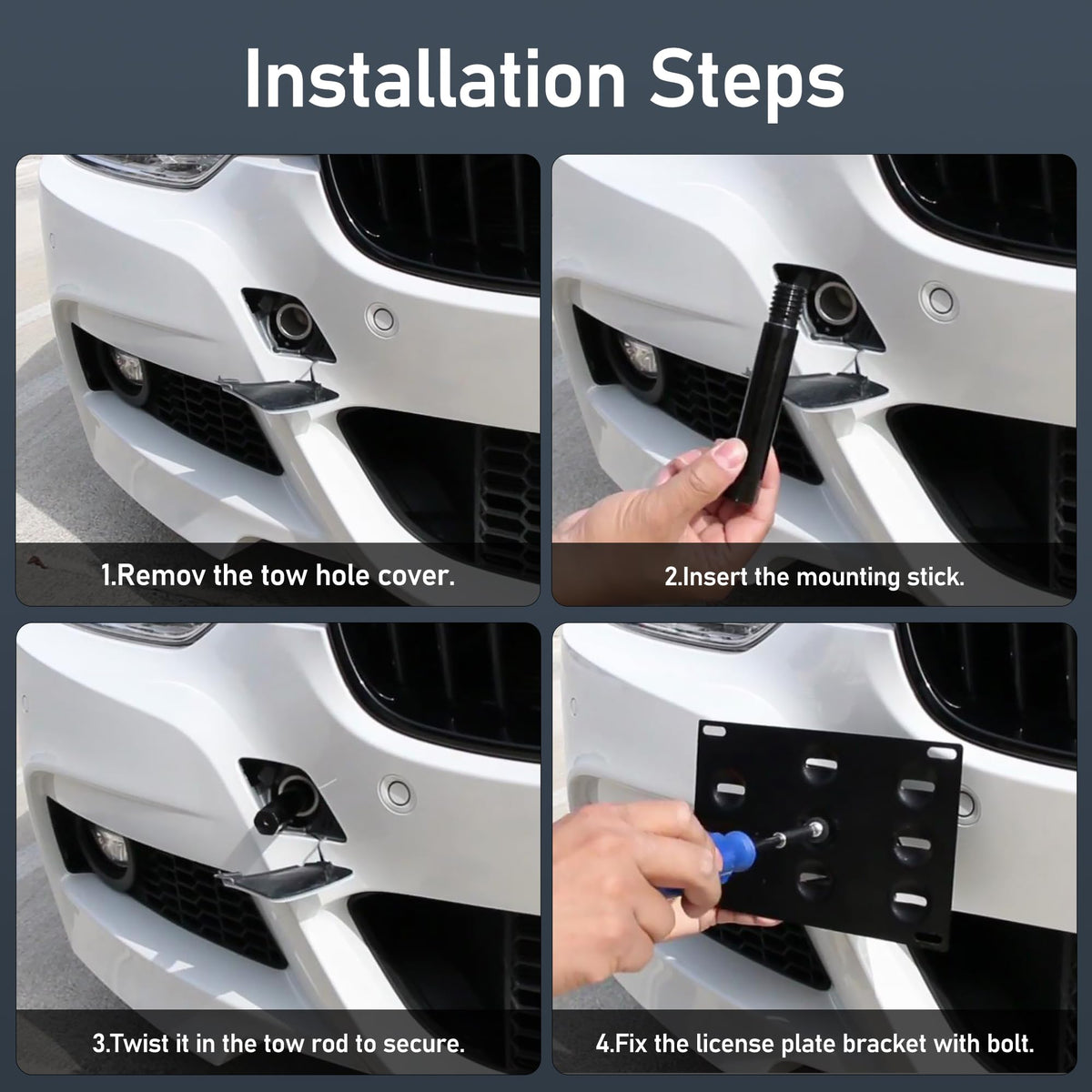 Installation Steps

1.Remov the tow hole cover.

2.Insert the mounting stick.

3.Twist it in the tow rod to secure.

4.Fix the license plate bracket with bolt.