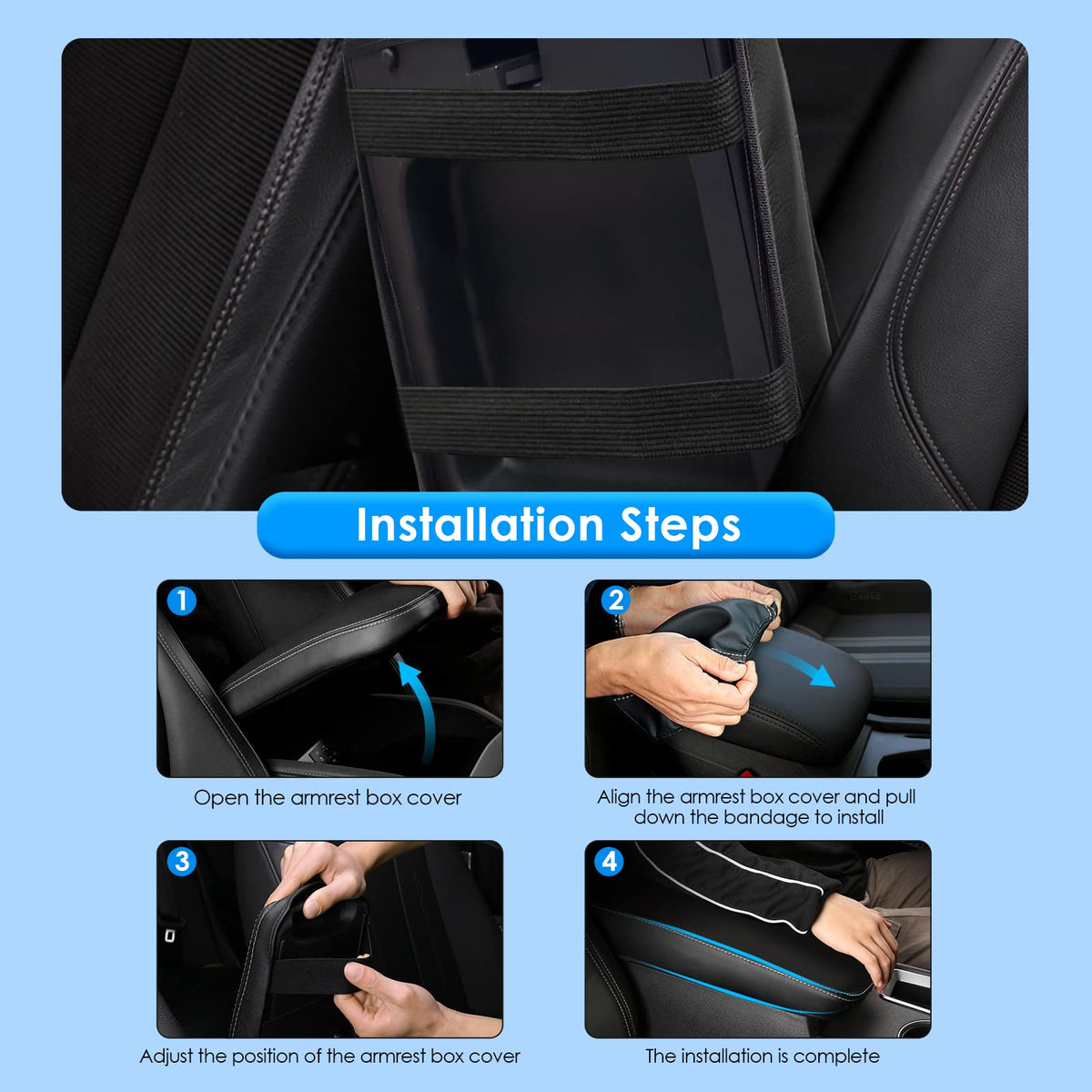 Installation Steps

1

Open the armrest box cover

2

Align the armrest box cover and pull down the bandage to install

3

Adjust the position of the armrest box cover

4

The installation is complete