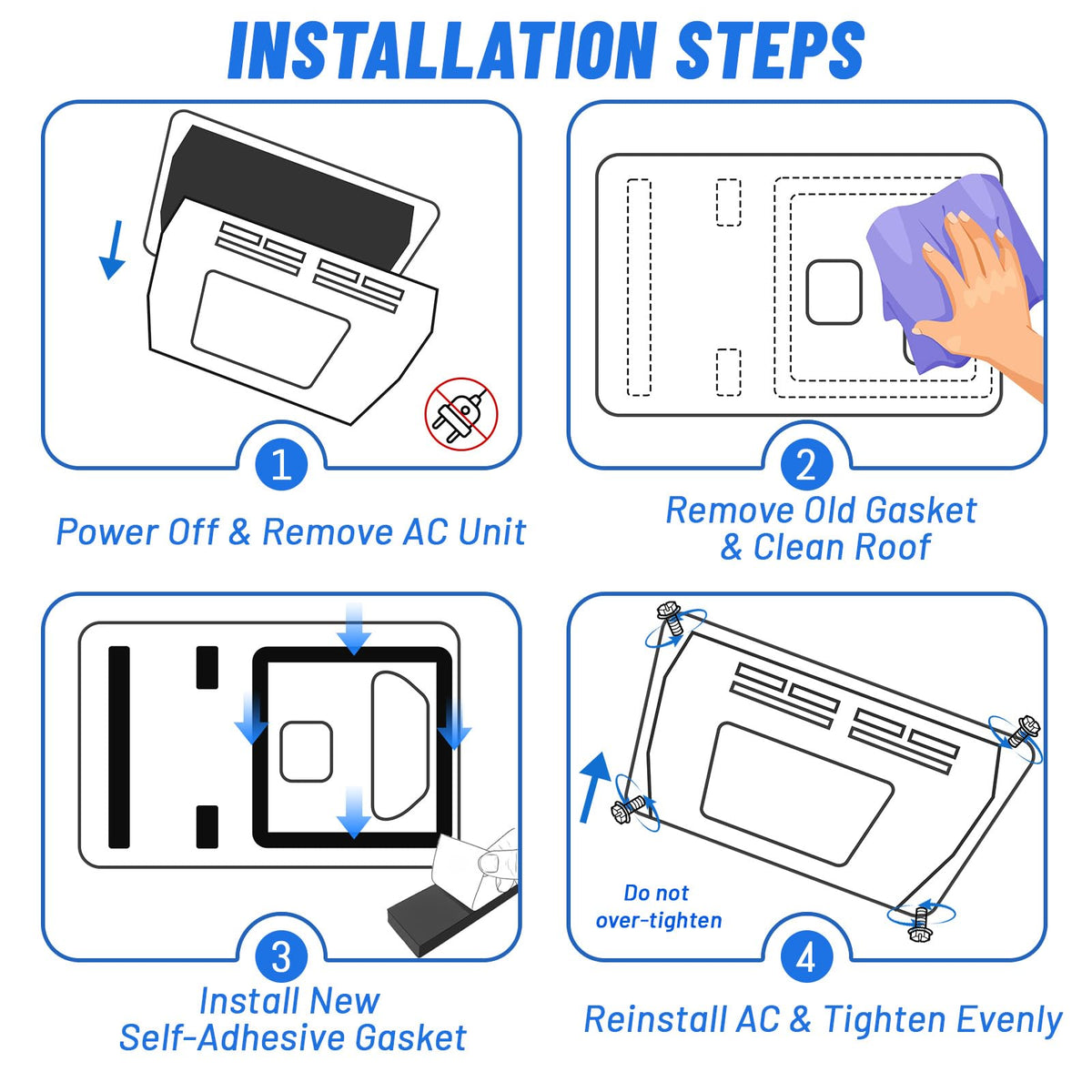 INSTALLATION STEPS

1

Power Off & Remove AC Unit

2

Remove Old Gasket & Clean Roof

3

Install New Self-Adhesive Gasket

Do not over-tighten

4

Reinstall AC & Tighten Evenly