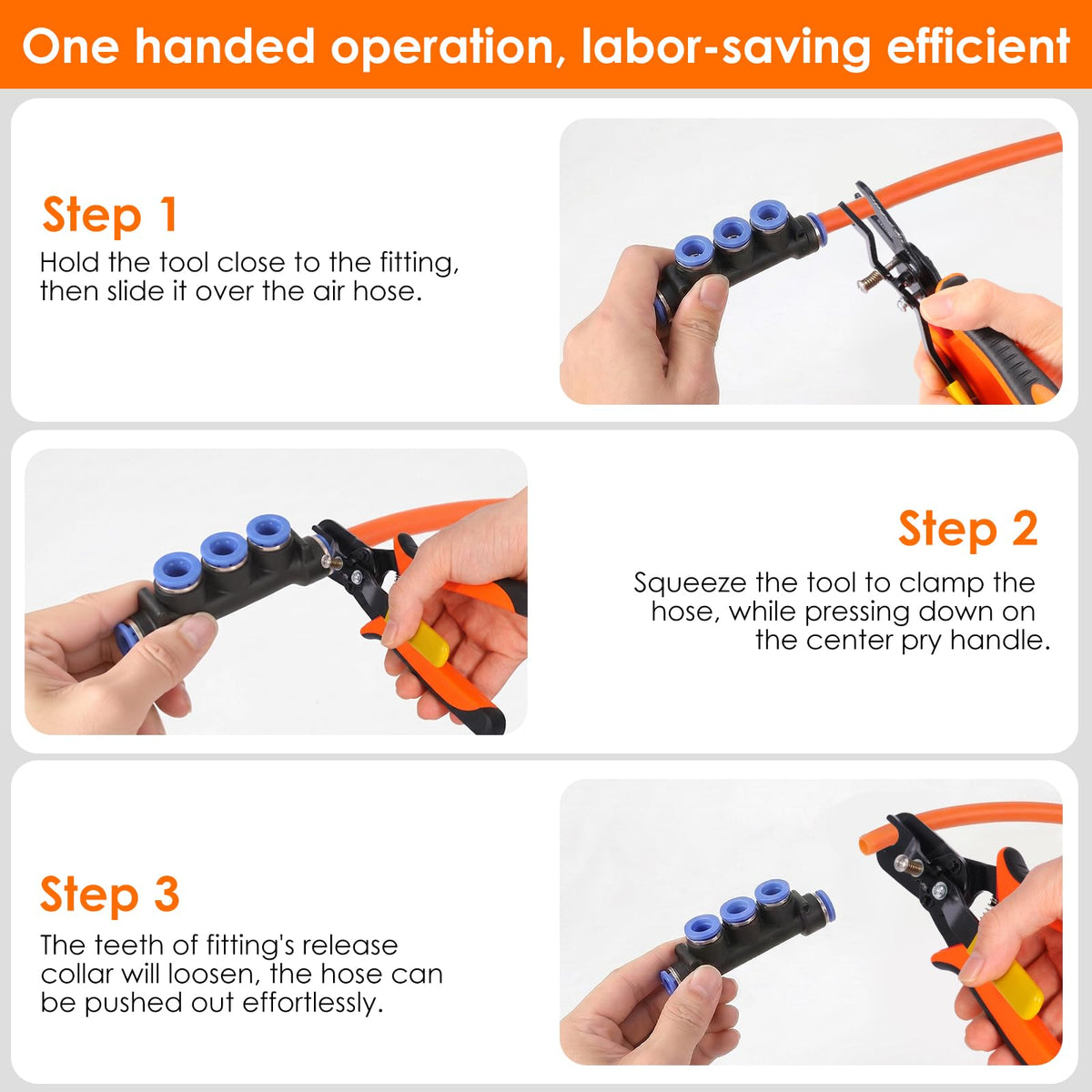 One handed operation, labor-saving efficient

Step 1
Hold the tool close to the fitting, then slide it over the air hose.

Step 2
Squeeze the tool to clamp the hose, while pressing down on the center pry handle.

Step 3
The teeth of fitting's release collar will loosen, the hose can be pushed out effortlessly.