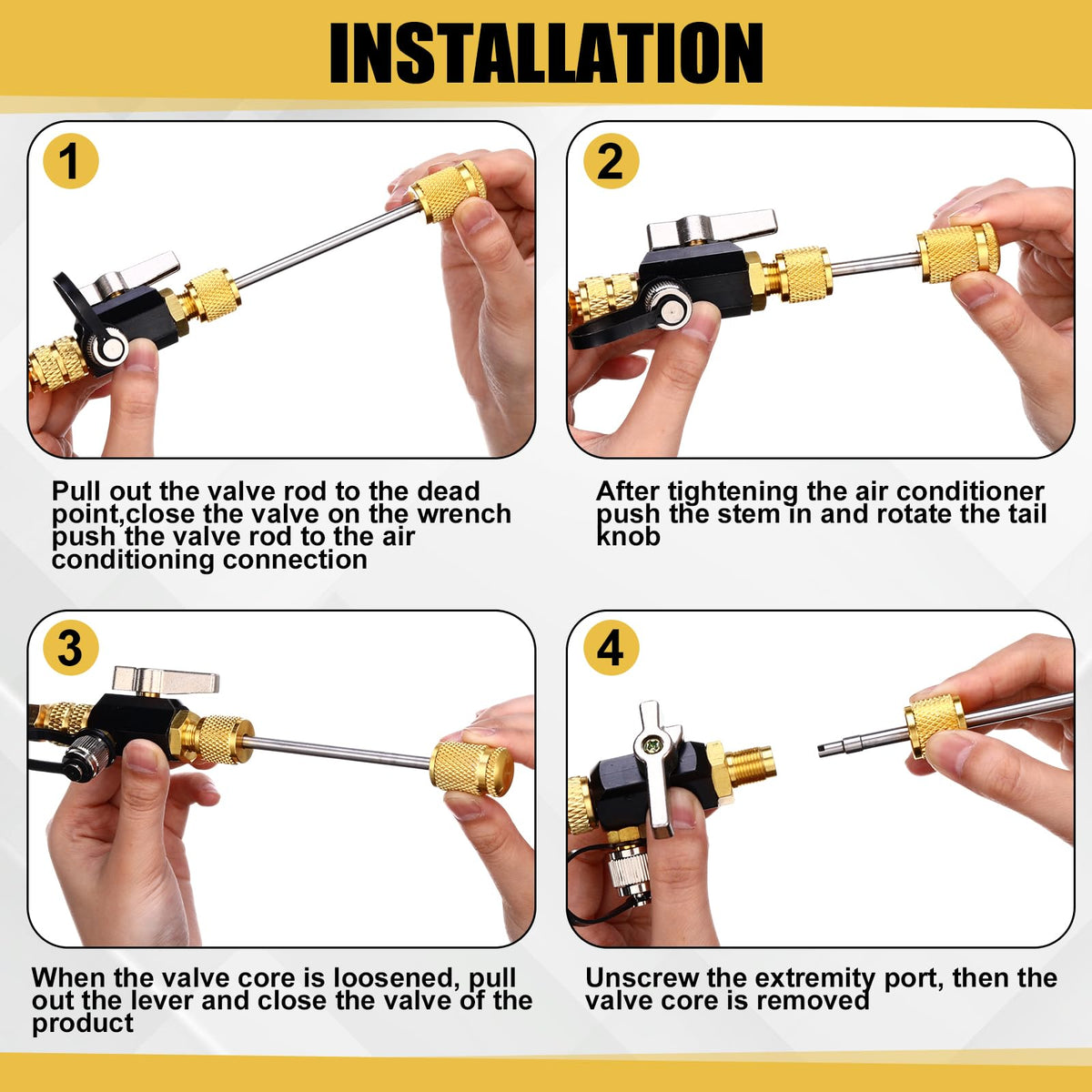 INSTALLATION

1

Pull out the valve rod to the dead point,close the valve on the wrench push the valve rod to the air conditioning connection

2

After tightening the air conditioner push the stem in and rotate the tail knob

3

When the valve core is loosened, pull out the lever and close the valve of the product

4

Unscrew the extremity port, then the valve core is removed