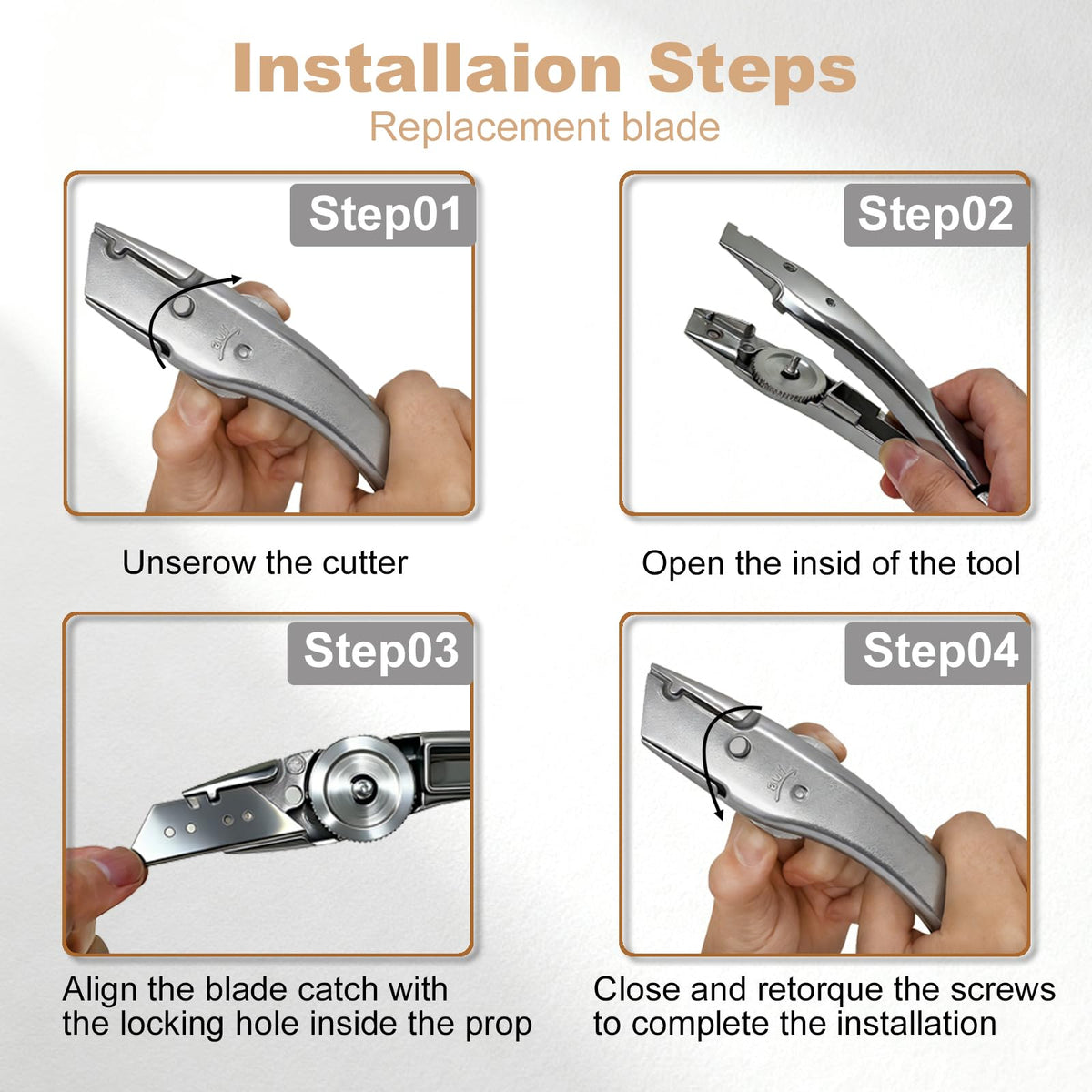 Installaion Steps
Replacement blade

Step01

Unserow the cutter

Step02

Open the insid of the tool

Step03

Align the blade catch with the locking hole inside the prop

Step04

Close and retorque the screws to complete the installation