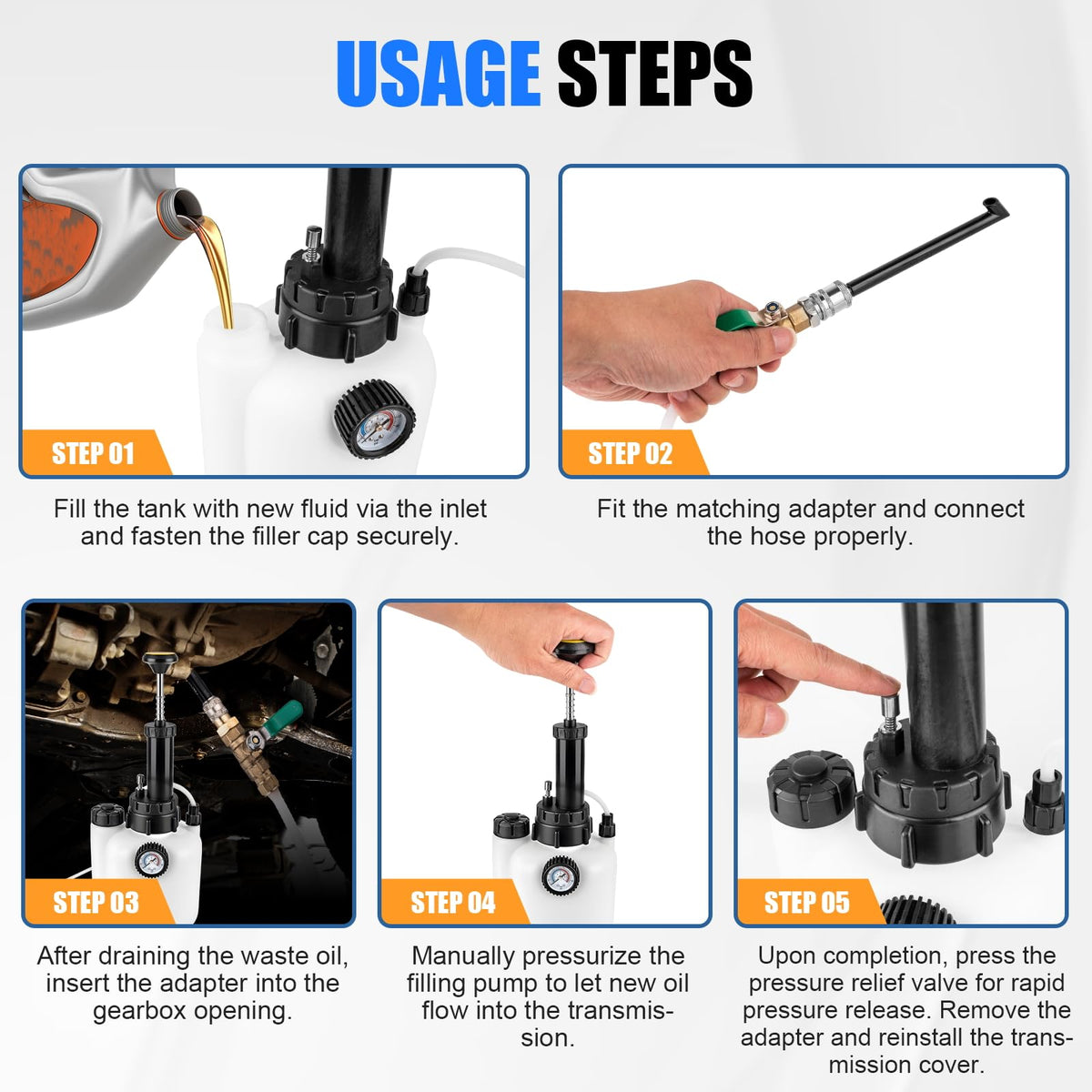 USAGE STEPS

STEP 01

Fill the tank with new fluid via the inlet and fasten the filler cap securely.

STEP 02

Fit the matching adapter and connect the hose properly.

STEP 03

After draining the waste oil, insert the adapter into the gearbox opening.

STEP 04

Manually pressurize the filling pump to let new oil flow into the transmission.

STEP 05

Upon completion, press the pressure relief valve for rapid pressure release. Remove the adapter and reinstall the transmission cover.