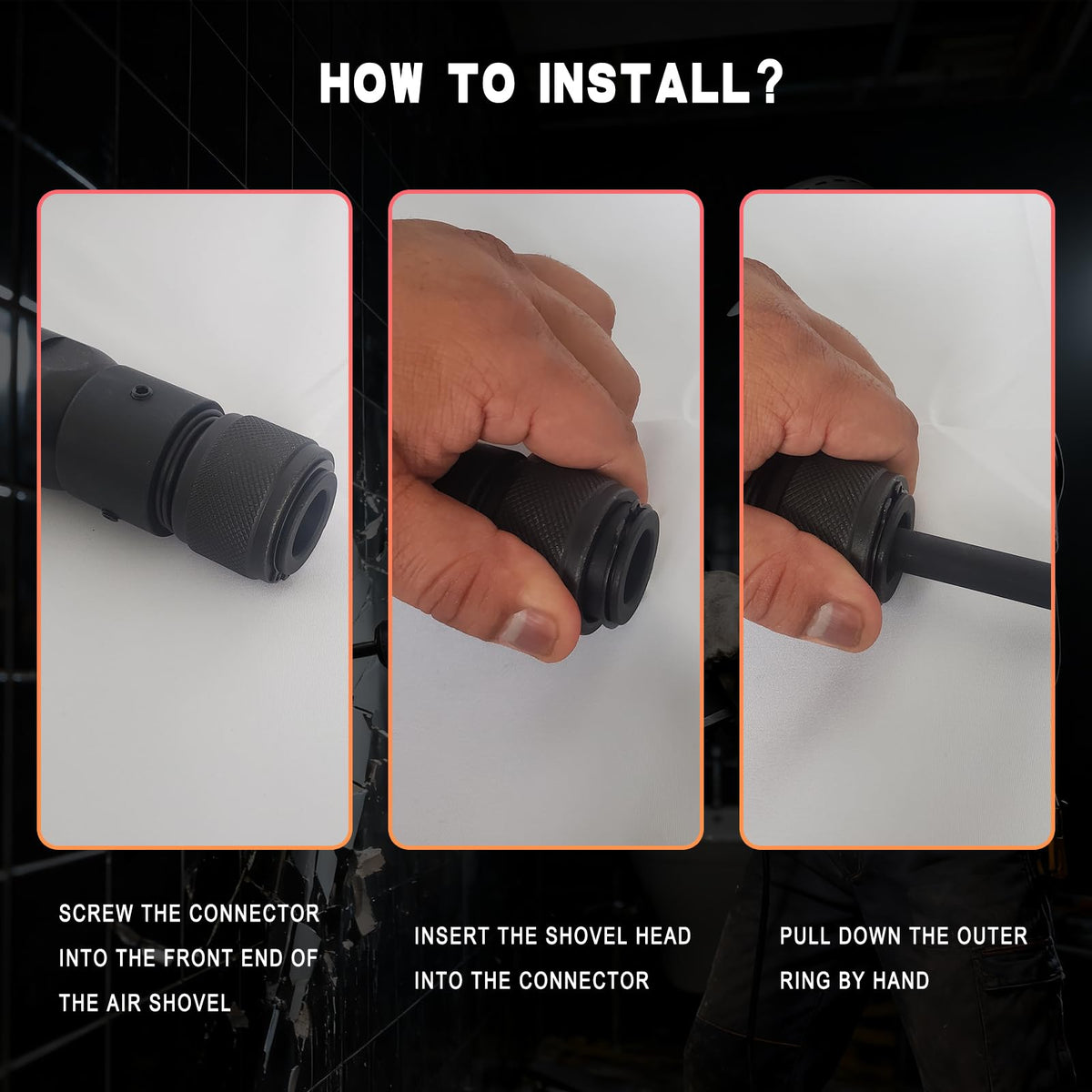 HOW TO INSTALL?

SCREW THE CONNECTOR INTO THE FRONT END OF THE AIR SHOVEL

INSERT THE SHOVEL HEAD INTO THE CONNECTOR

PULL DOWN THE OUTER RING BY HAND