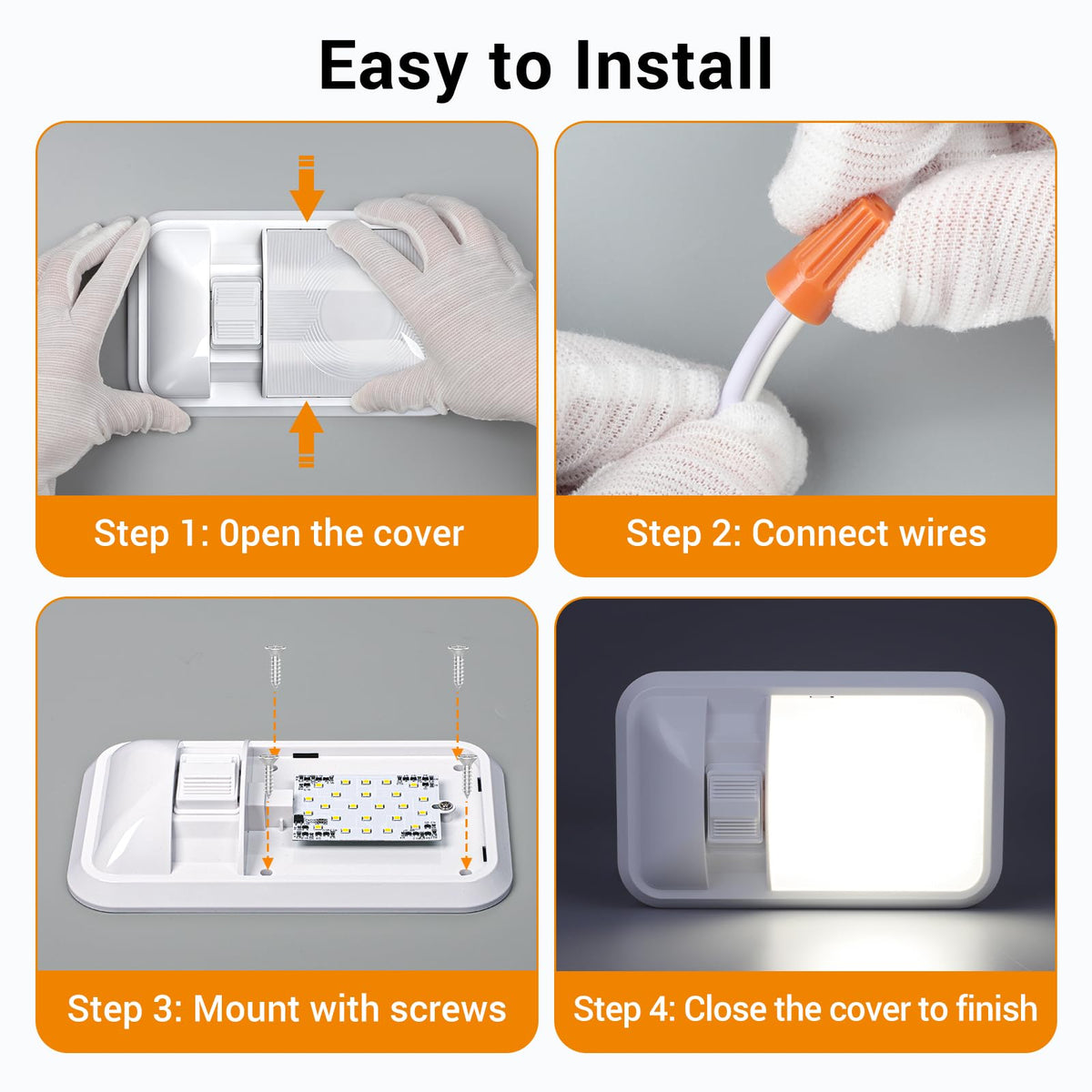 Easy to Install

Step 1: 0pen the cover

Step 2: Connect wires

Step 3: Mount with screws

Step 4: Close the cover to finish