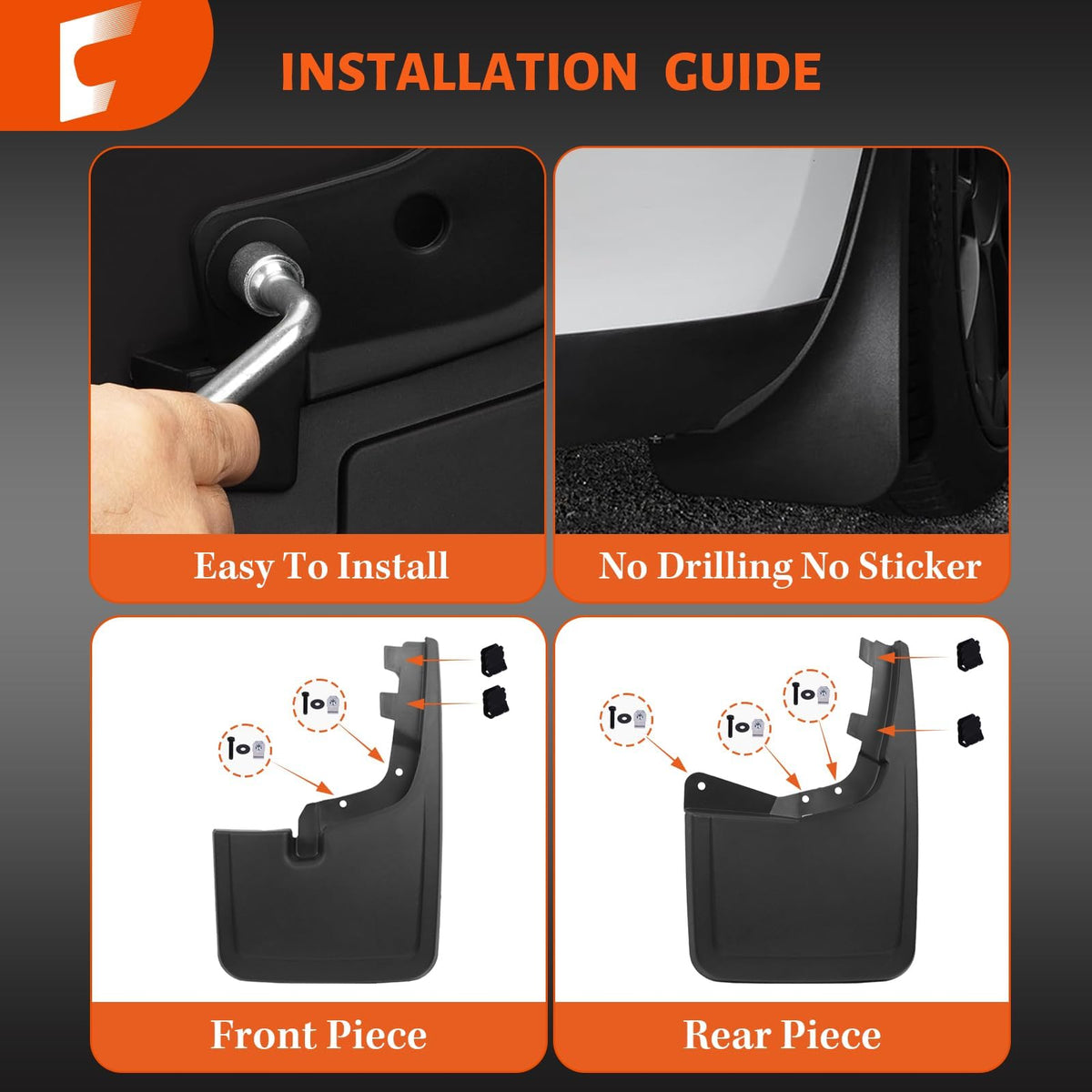 INSTALLATION GUIDE

Easy To Install

No Drilling No Sticker

Front Piece

Rear Piece