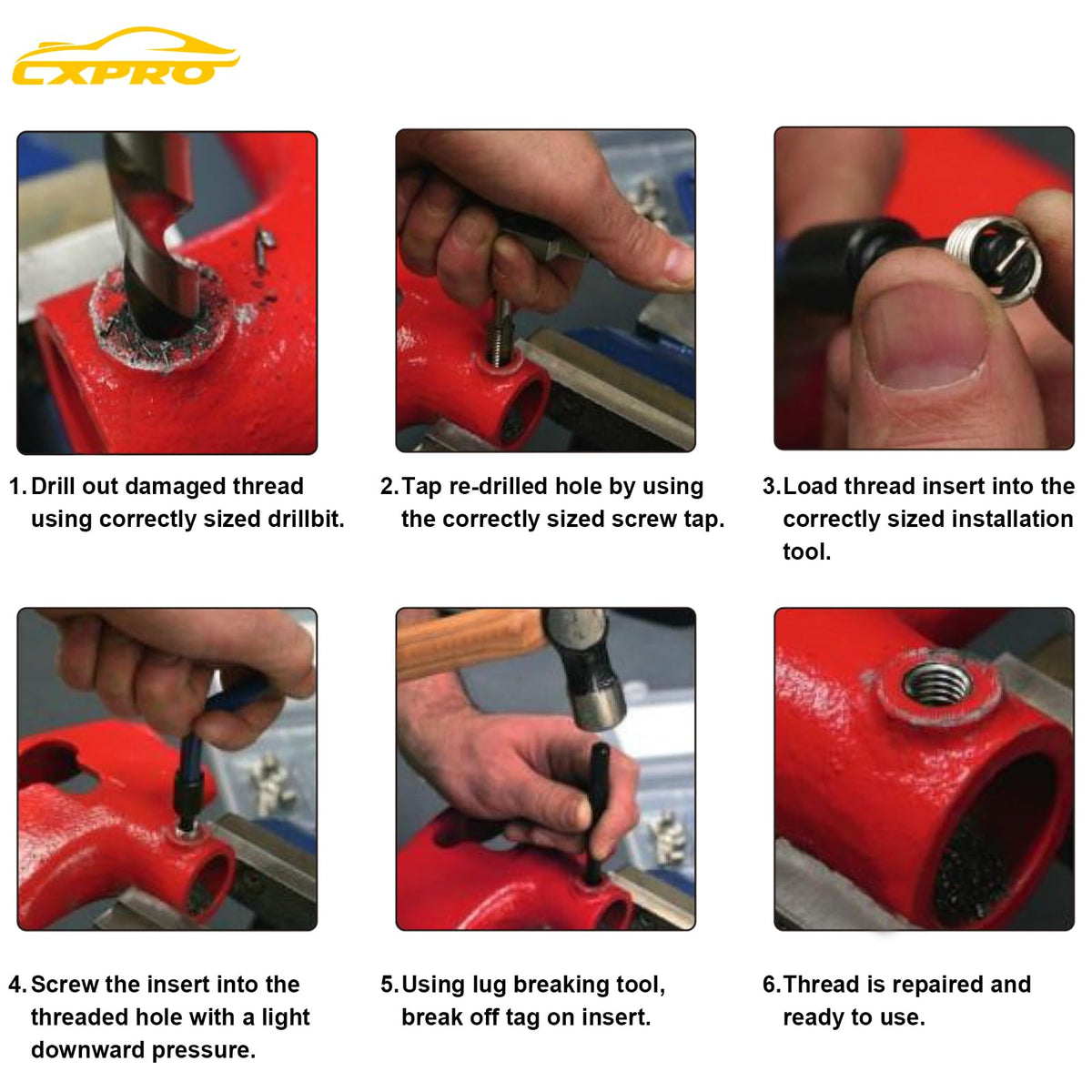 CXPRO

1. Drill out damaged thread using correctly sized drillbit.

2. Tap re-drilled hole by using the correctly sized screw tap.

3. Load thread insert into the correctly sized installation tool.

4. Screw the insert into the threaded hole with a light downward pressure.

5. Using lug breaking tool, break off tag on insert.

6. Thread is repaired and ready to use.