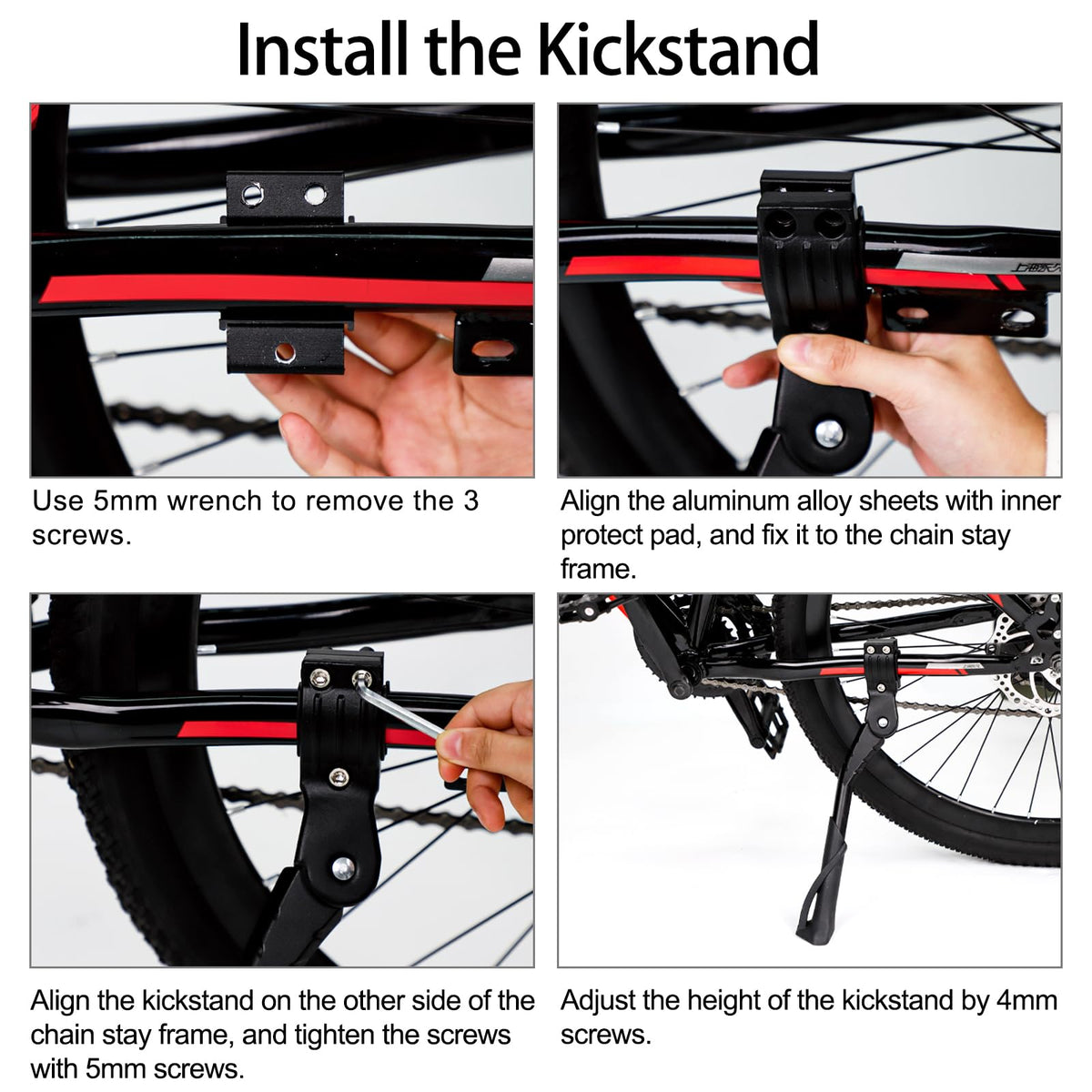 Install the Kickstand

Use 5mm wrench to remove the 3 screws.

Align the aluminum alloy sheets with inner protect pad, and fix it to the chain stay frame.

Align the kickstand on the other side of the chain stay frame, and tighten the screws with 5mm screws.

Adjust the height of the kickstand by 4mm screws.