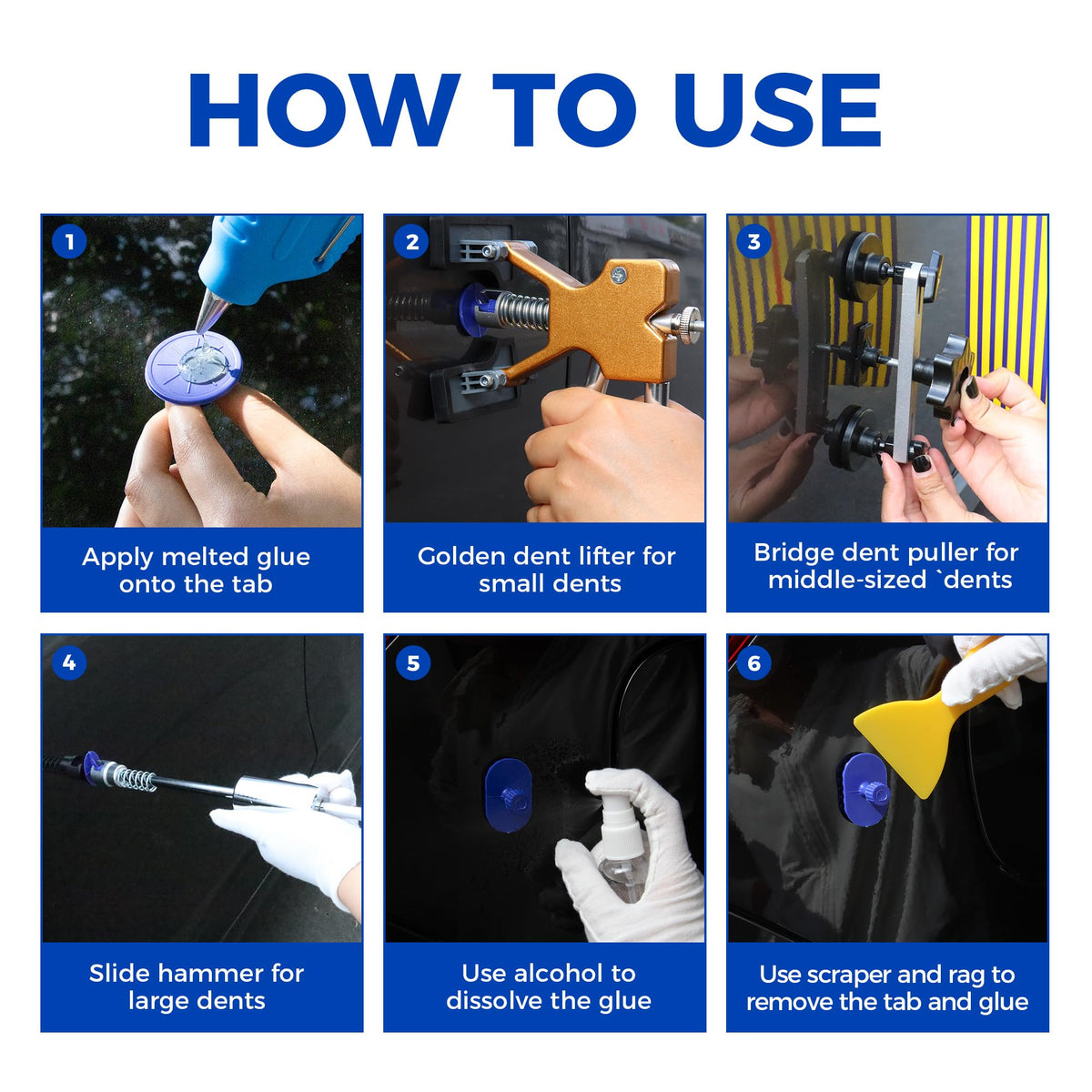 HOW TO USE

1
Apply melted glue onto the tab

2
Golden dent lifter for small dents

3
Bridge dent puller for middle-sized `dents

4
Slide hammer for large dents

5
Use alcohol to dissolve the glue

6
Use scraper and rag to remove the tab and glue