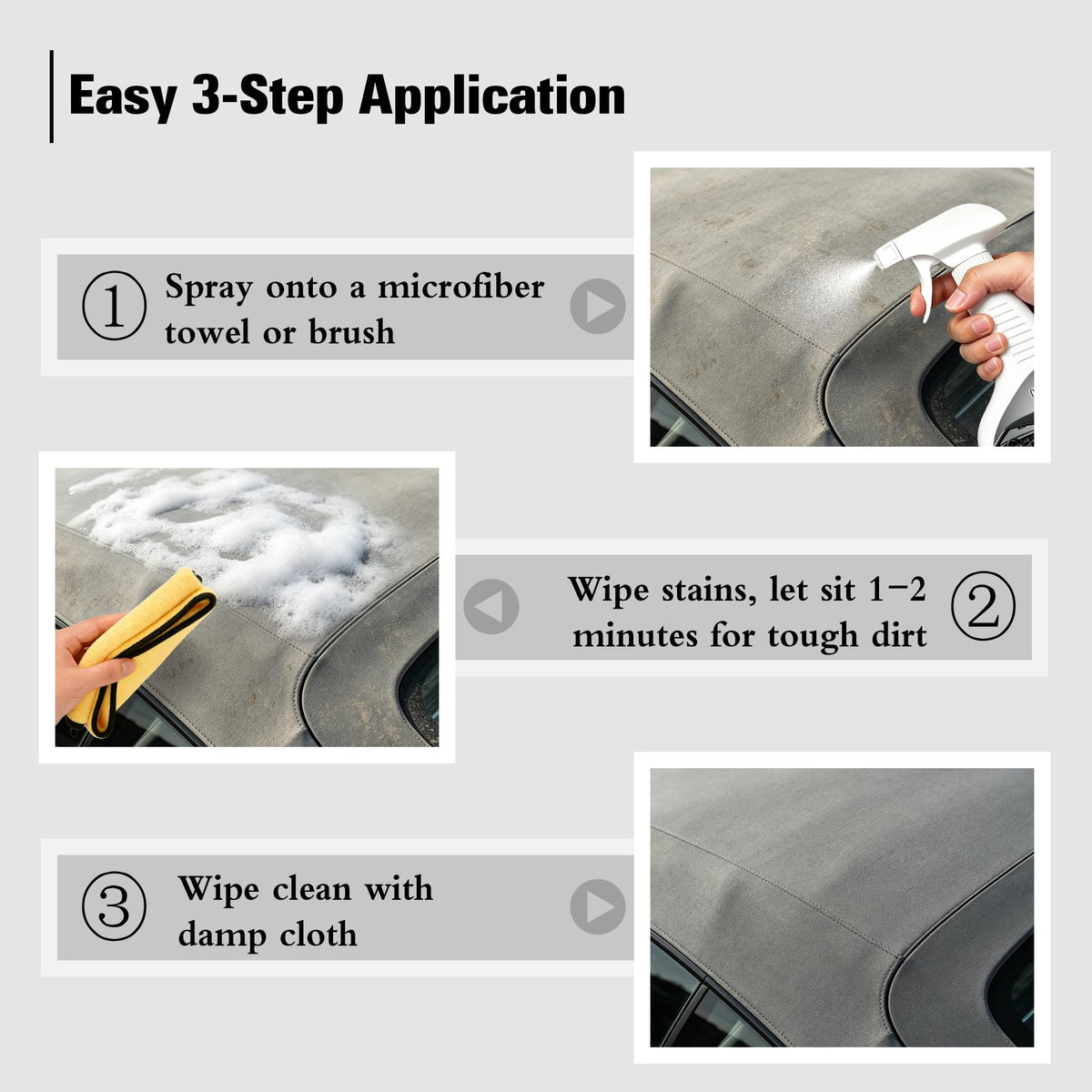 Easy 3-Step Application

① Spray onto a microfiber towel or brush

Wipe stains, let sit 1–2 minutes for tough dirt ②

③ Wipe clean with damp cloth