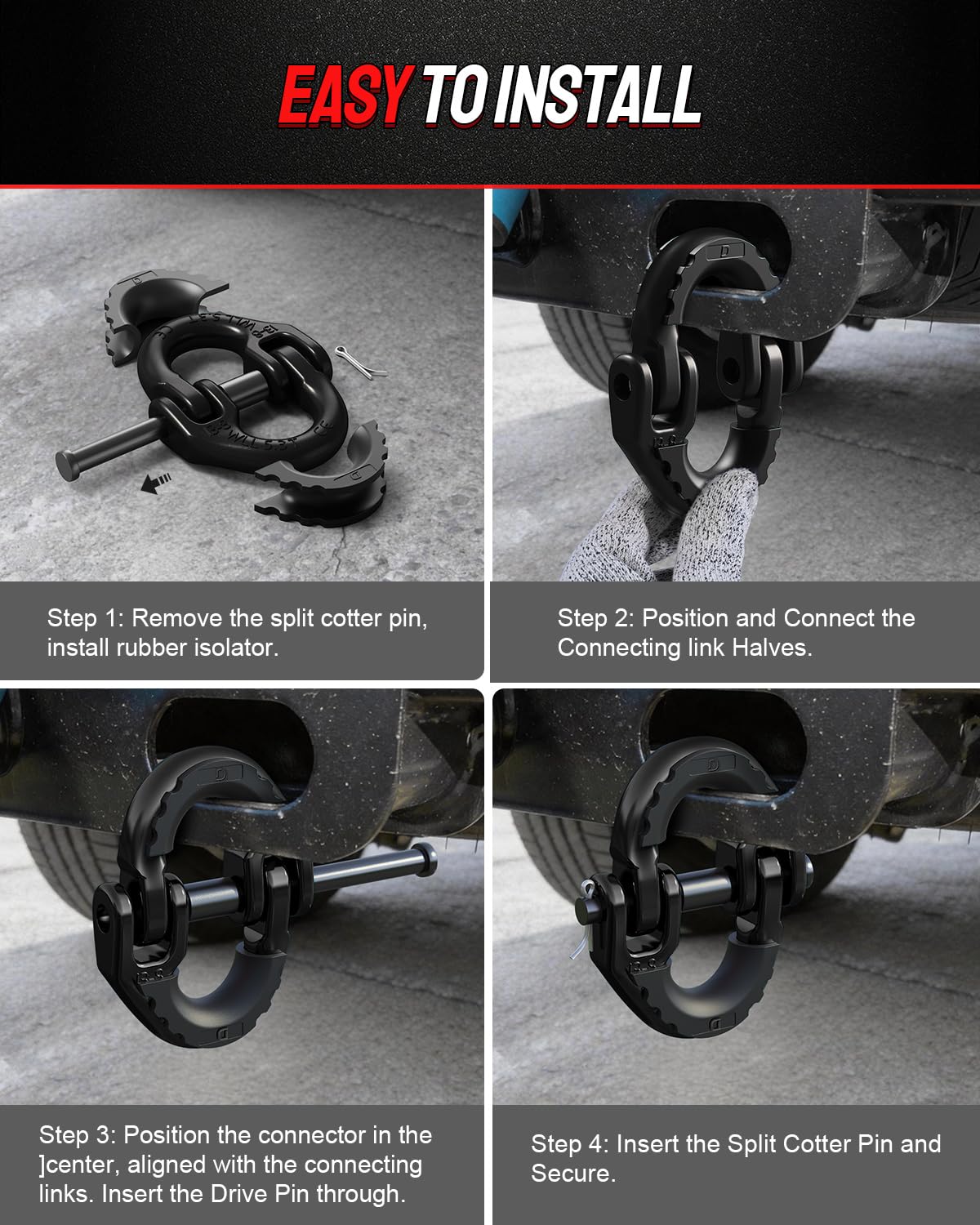 EASY TO INSTALL

Step 1: Remove the split cotter pin, install rubber isolator.

Step 2: Position and Connect the Connecting link Halves.

Step 3: Position the connector in the ]center, aligned with the connecting links. Insert the Drive Pin through.

Step 4: Insert the Split Cotter Pin and Secure.