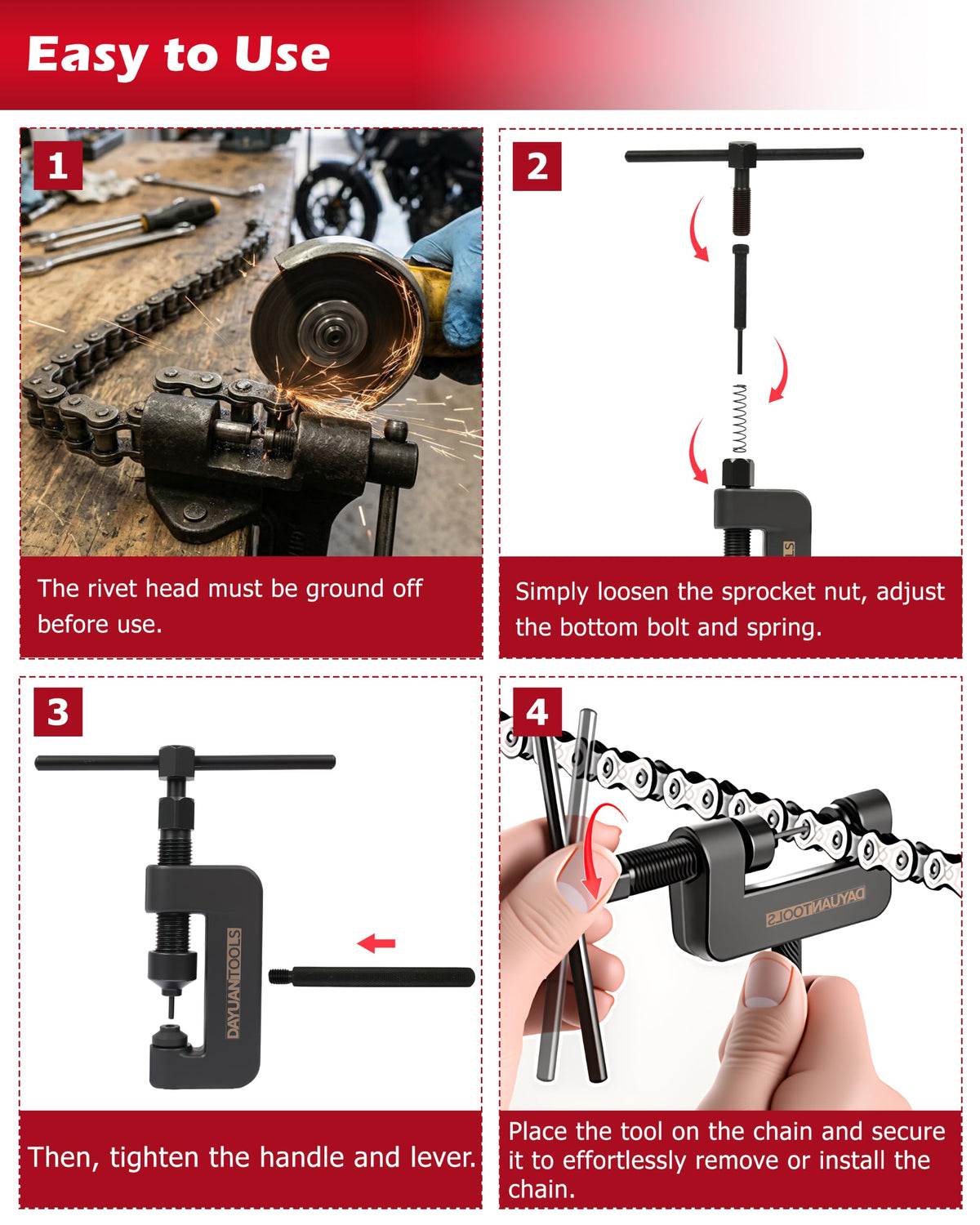 Easy to Use

1

The rivet head must be ground off before use.

2

Simply loosen the sprocket nut, adjust the bottom bolt and spring.

3

DAYUANTOOLS

Then, tighten the handle and lever.

4

DAYUANTOOLS

Place the tool on the chain and secure it to effortlessly remove or install the chain.