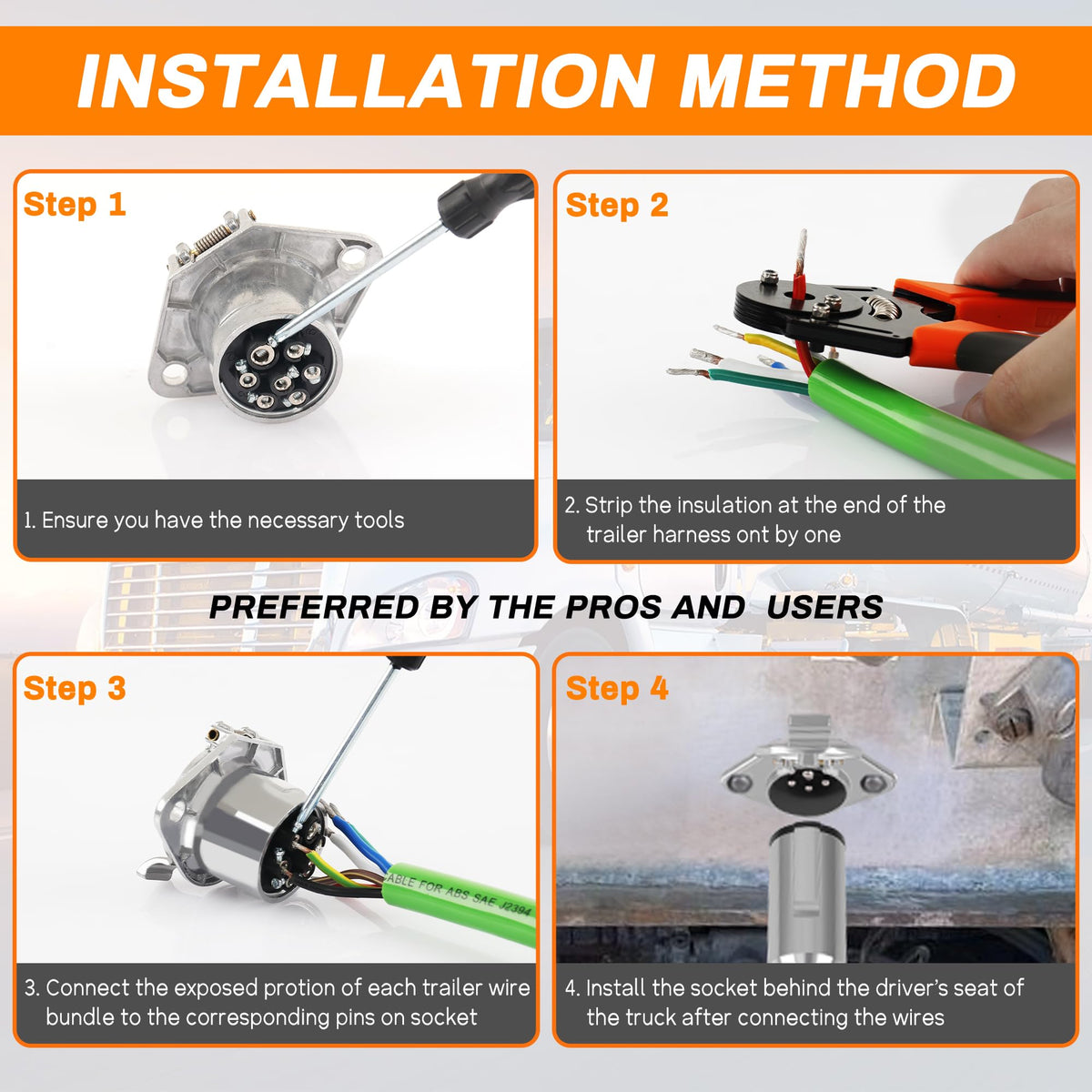 INSTALLATION METHOD

Step 1

1. Ensure you have the necessary tools

Step 2

2. Strip the insulation at the end of the trailer harness ont by one

PREFERRED BY THE PROS AND USERS

Step 3

ABLE FOR ABS SAE J2394

3. Connect the exposed protion of each trailer wire bundle to the corresponding pins on socket

Step 4

4. Install the socket behind the driver's seat of the truck after connecting the wires