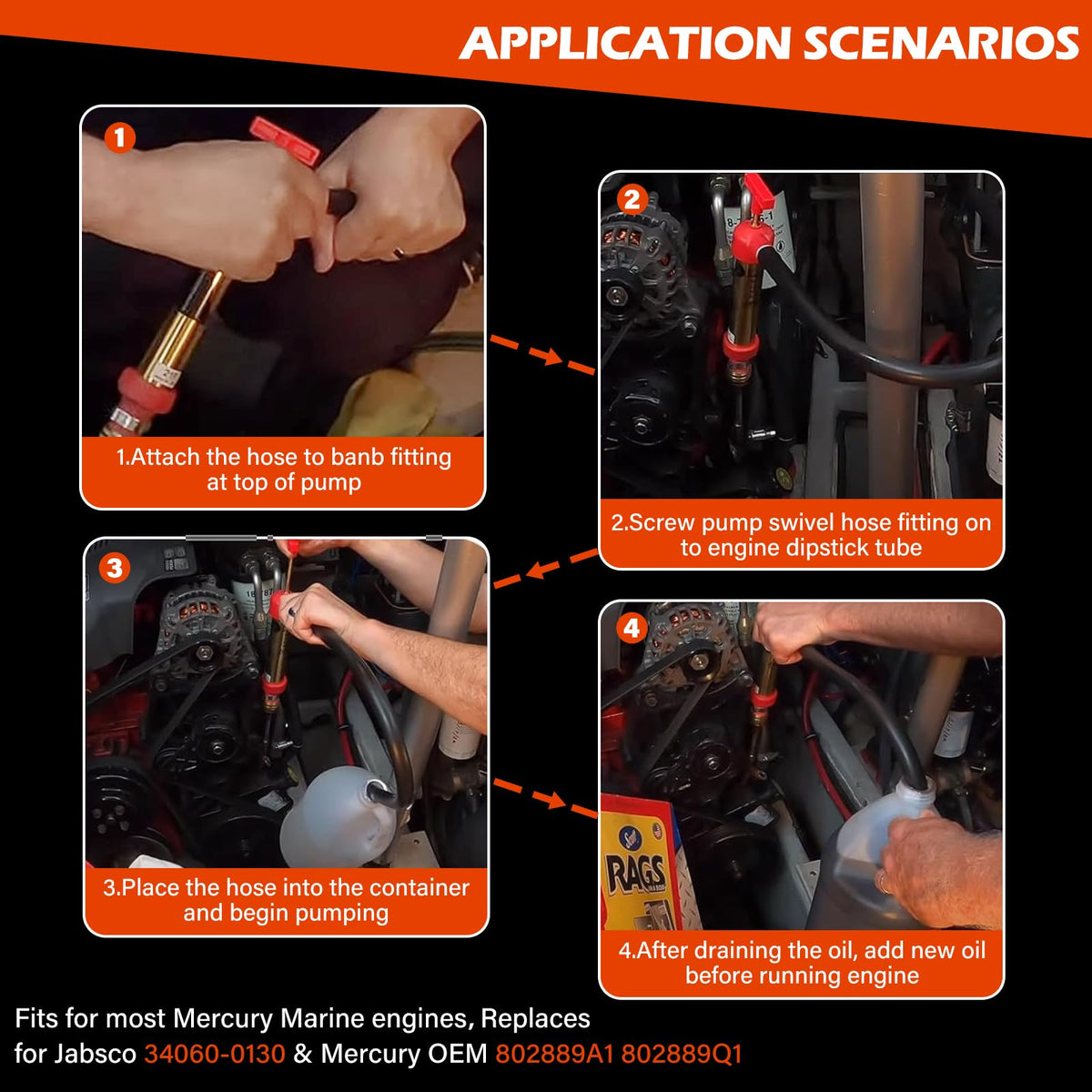 APPLICATION SCENARIOS

1

1.Attach the hose to banb fitting at top of pump

2

2.Screw pump swivel hose fitting on to engine dipstick tube

3

3.Place the hose into the container and begin pumping

4

RAGS

4.After draining the oil, add new oil before running engine

Fits for most Mercury Marine engines, Replaces for Jabsco 34060-0130 & Mercury OEM 802889A1 802889Q1