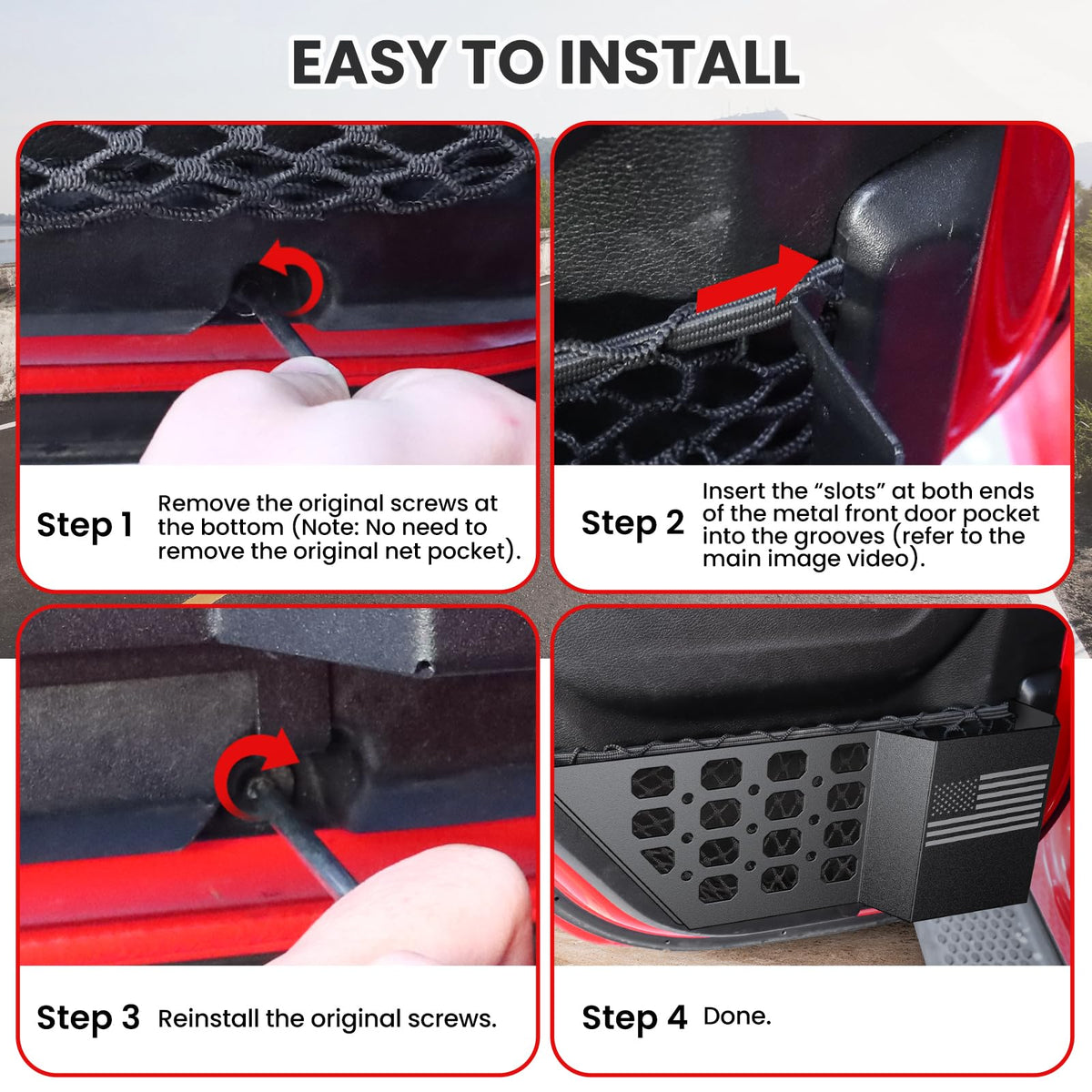 EASY TO INSTALL

Step 1 Remove the original screws at the bottom (Note: No need to remove the original net pocket).

Step 2 Insert the “slots” at both ends of the metal front door pocket into the grooves (refer to the main image video).

Step 3 Reinstall the original screws.

Step 4 Done.