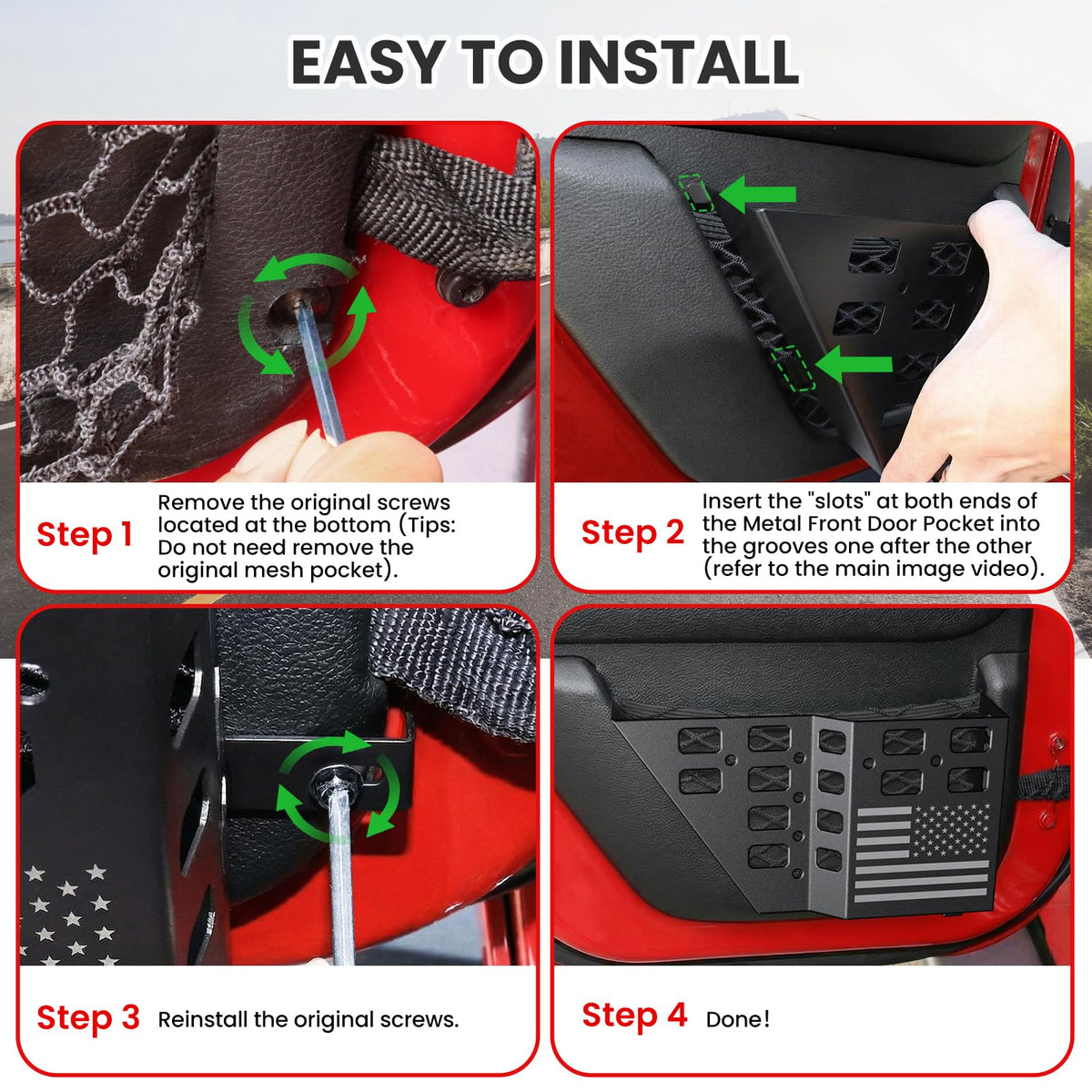 EASY TO INSTALL

Step 1 Remove the original screws located at the bottom (Tips: Do not need remove the original mesh pocket).

Step 2 Insert the "slots" at both ends of the Metal Front Door Pocket into the grooves one after the other (refer to the main image video).

Step 3 Reinstall the original screws.

Step 4 Done!