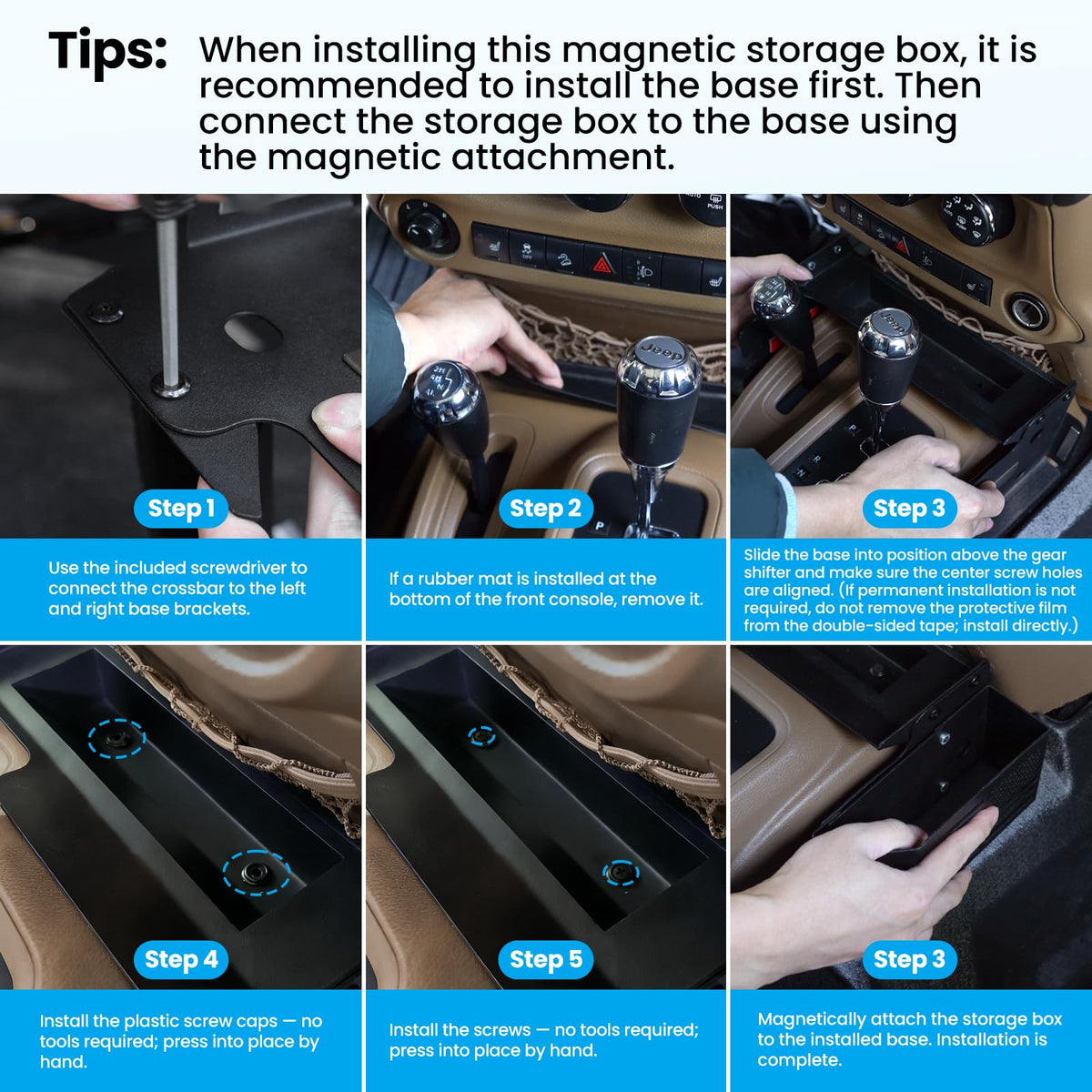 Tips: When installing this magnetic storage box, it is recommended to install the base first. Then connect the storage box to the base using the magnetic attachment.

Step 1

Use the included screwdriver to connect the crossbar to the left and right base brackets.

Step 2

If a rubber mat is installed at the bottom of the front console, remove it.

Step 3

Slide the base into position above the gear shifter and make sure the center screw holes are aligned. (If permanent installation is not required, do not remove the protective film from the double-sided tape; install directly.)

Step 4

Install the plastic screw caps — no tools required; press into place by hand.

Step 5

Install the screws — no tools required; press into place by hand.

Step 3

Magnetically attach the storage box to the installed base. Installation is complete.