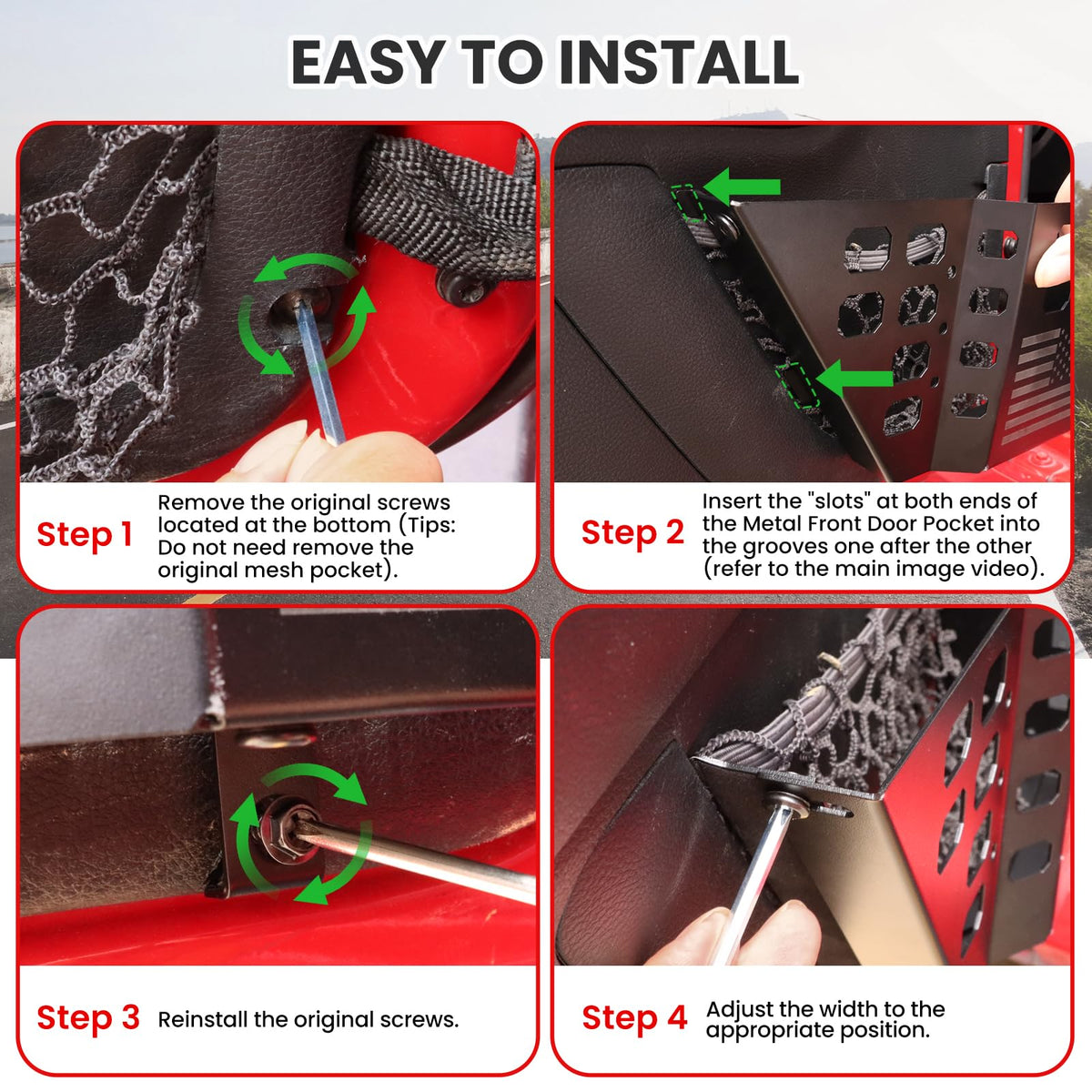 EASY TO INSTALL

Step 1 Remove the original screws located at the bottom (Tips: Do not need remove the original mesh pocket).

Step 2 Insert the "slots" at both ends of the Metal Front Door Pocket into the grooves one after the other (refer to the main image video).

Step 3 Reinstall the original screws.

Step 4 Adjust the width to the appropriate position.