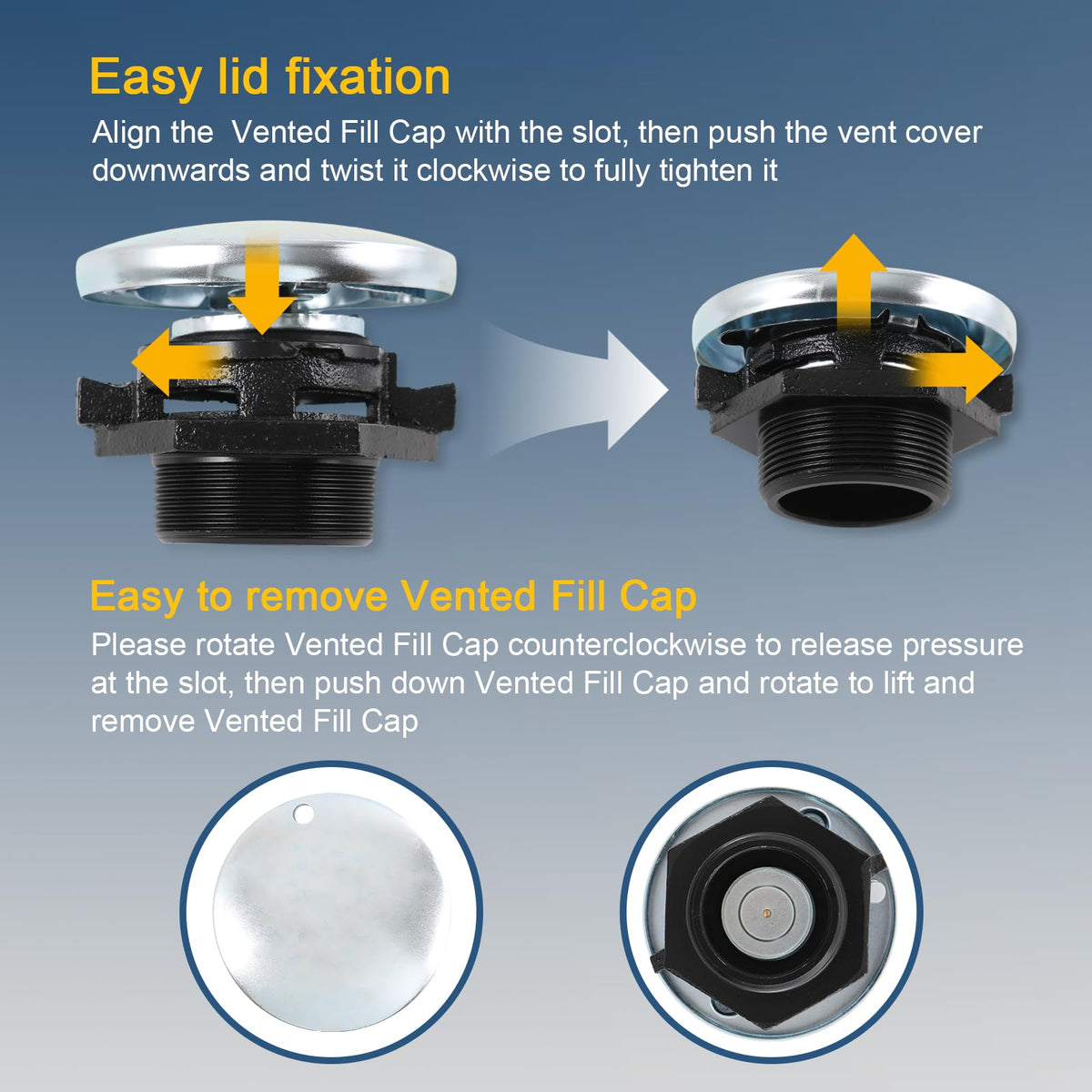 Easy lid fixation

Align the  Vented Fill Cap with the slot, then push the vent cover downwards and twist it clockwise to fully tighten it

Easy to remove Vented Fill Cap

Please rotate Vented Fill Cap counterclockwise to release pressure at the slot, then push down Vented Fill Cap and rotate to lift and remove Vented Fill Cap