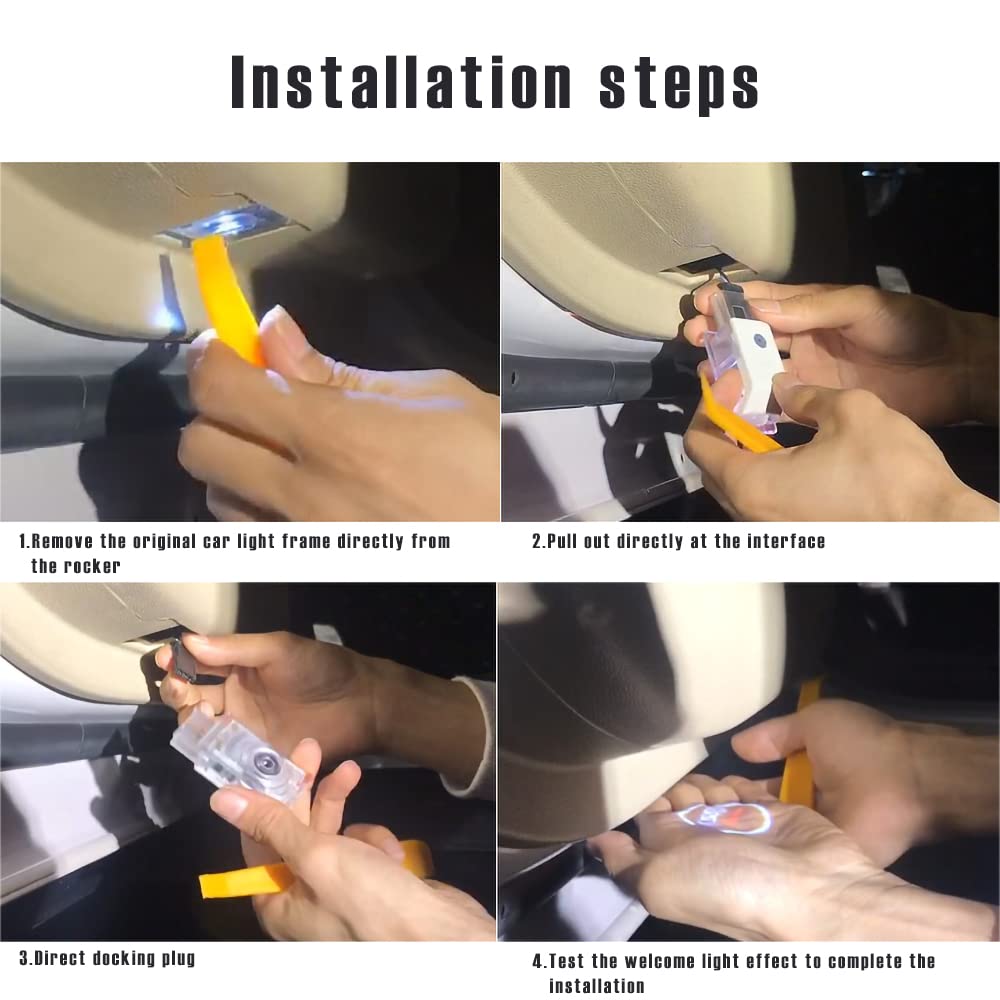 Installation steps

1.Remove the original car light frame directly from the rocker

2.Pull out directly at the interface

3.Direct docking plug

4.Test the welcome light effect to complete the installation