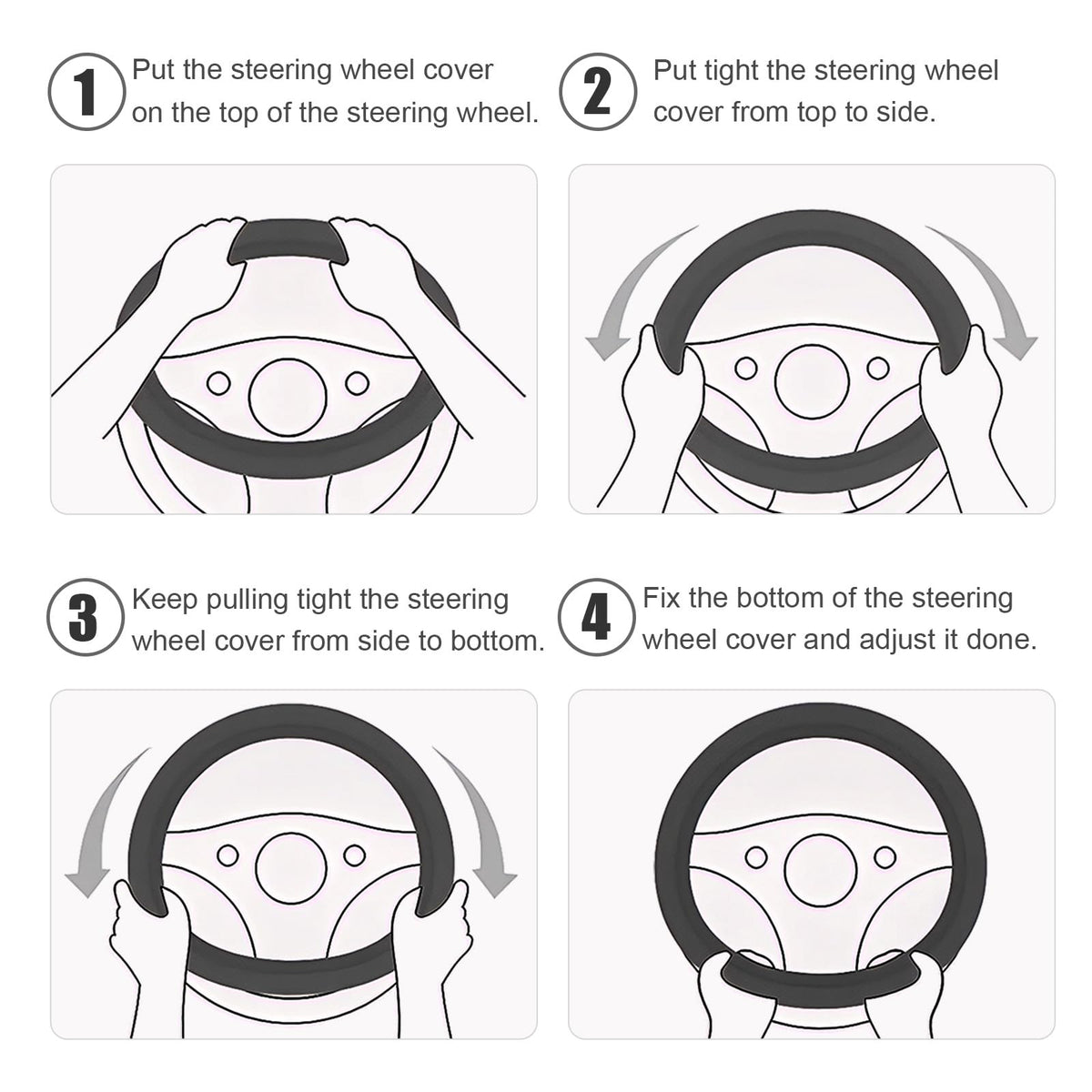 1 Put the steering wheel cover on the top of the steering wheel.

2 Put tight the steering wheel cover from top to side.

3 Keep pulling tight the steering wheel cover from side to bottom.

4 Fix the bottom of the steering wheel cover and adjust it done.