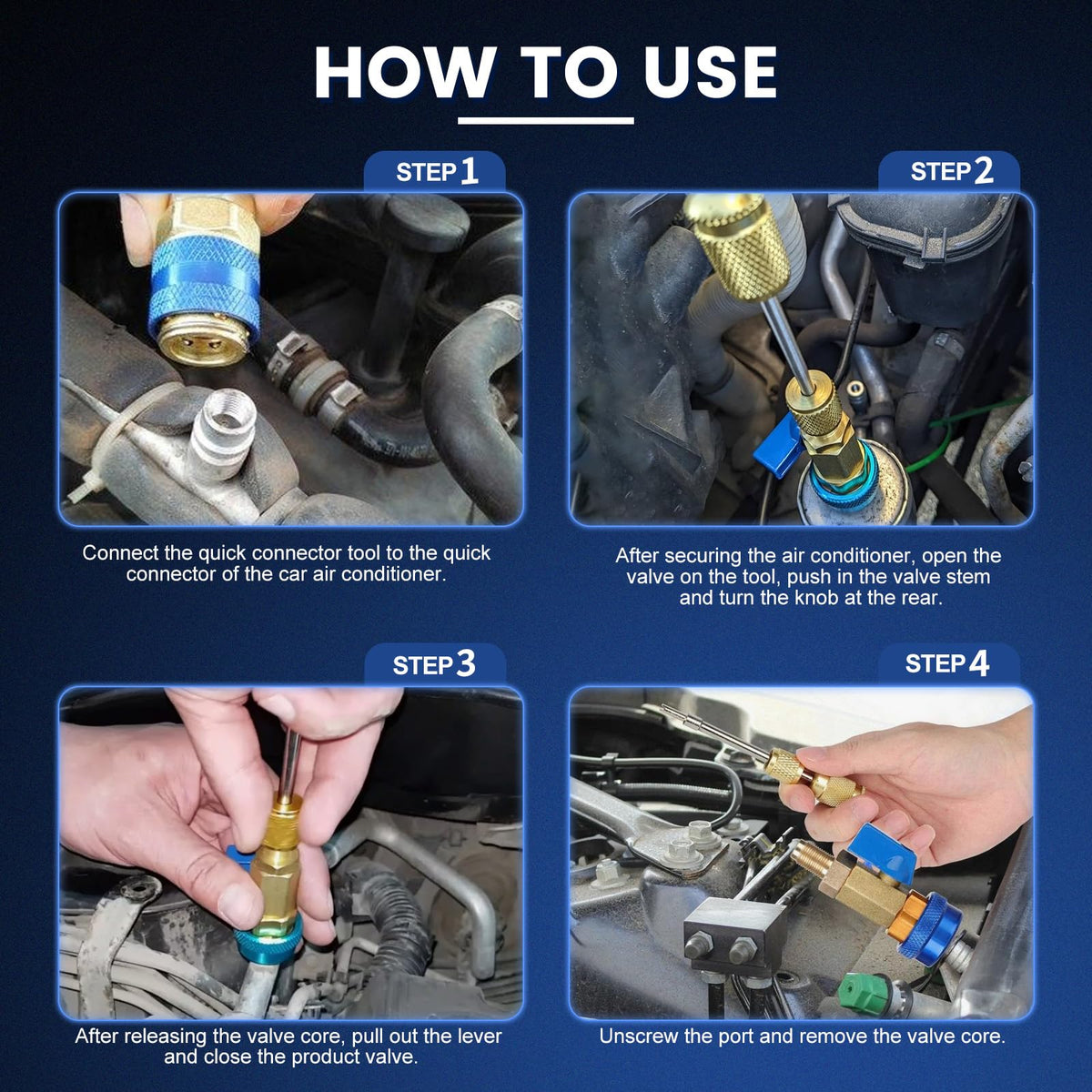 HOW TO USE

STEP 1

Connect the quick connector tool to the quick connector of the car air conditioner.

STEP 2

After securing the air conditioner, open the valve on the tool, push in the valve stem and turn the knob at the rear.

STEP 3

After releasing the valve core, pull out the lever and close the product valve.

STEP 4

Unscrew the port and remove the valve core.