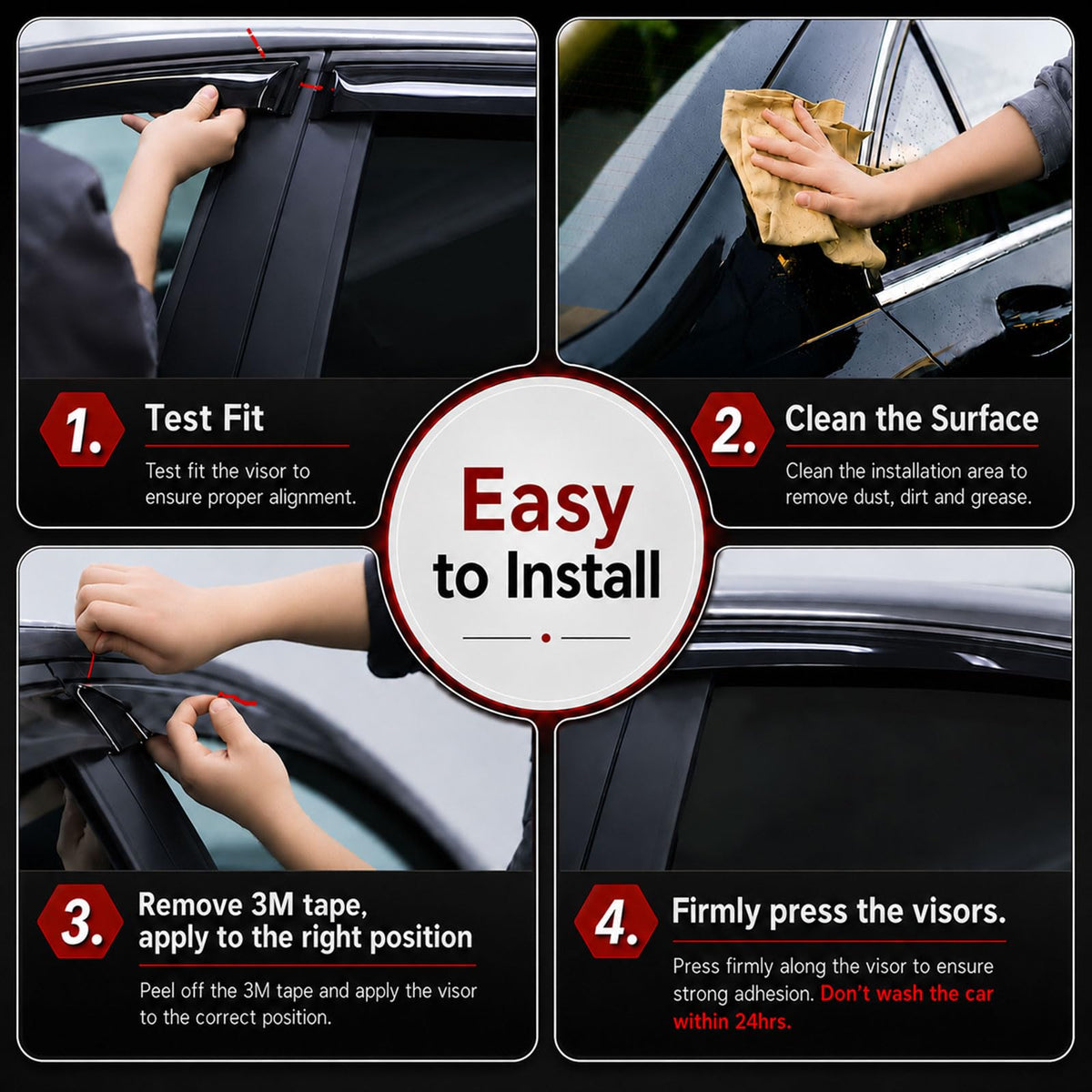 1. Test Fit

Test fit the visor to ensure proper alignment.

2. Clean the Surface

Clean the installation area to remove dust, dirt and grease.

Easy to Install

3. Remove 3M tape, apply to the right position

Peel off the 3M tape and apply the visor to the correct position.

4. Firmly press the visors.

Press firmly along the visor to ensure strong adhesion. Don't wash the car within 24hrs.