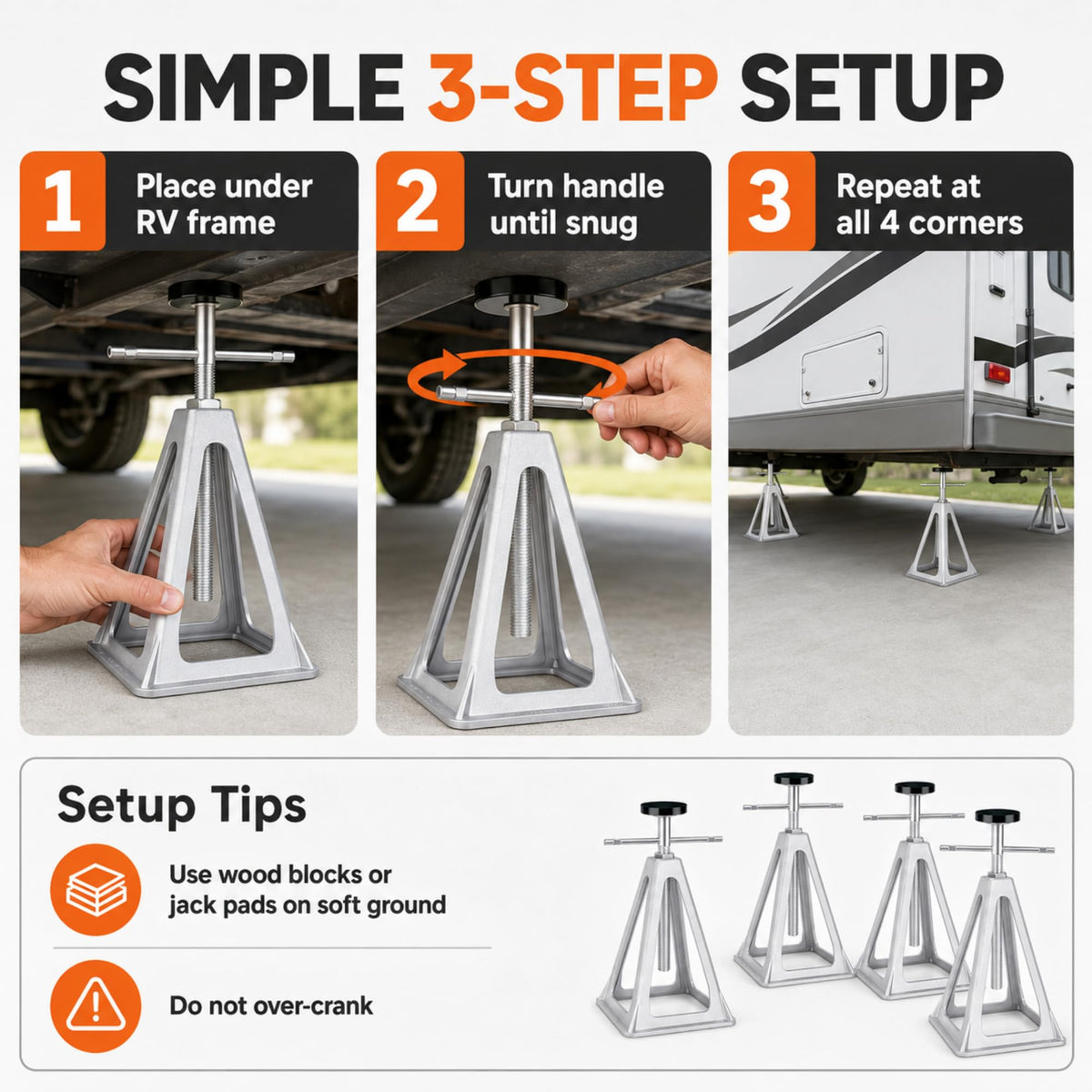 SIMPLE 3-STEP SETUP

1 Place under RV frame

2 Turn handle until snug

3 Repeat at all 4 corners

Setup Tips

Use wood blocks or jack pads on soft ground

Do not over-crank