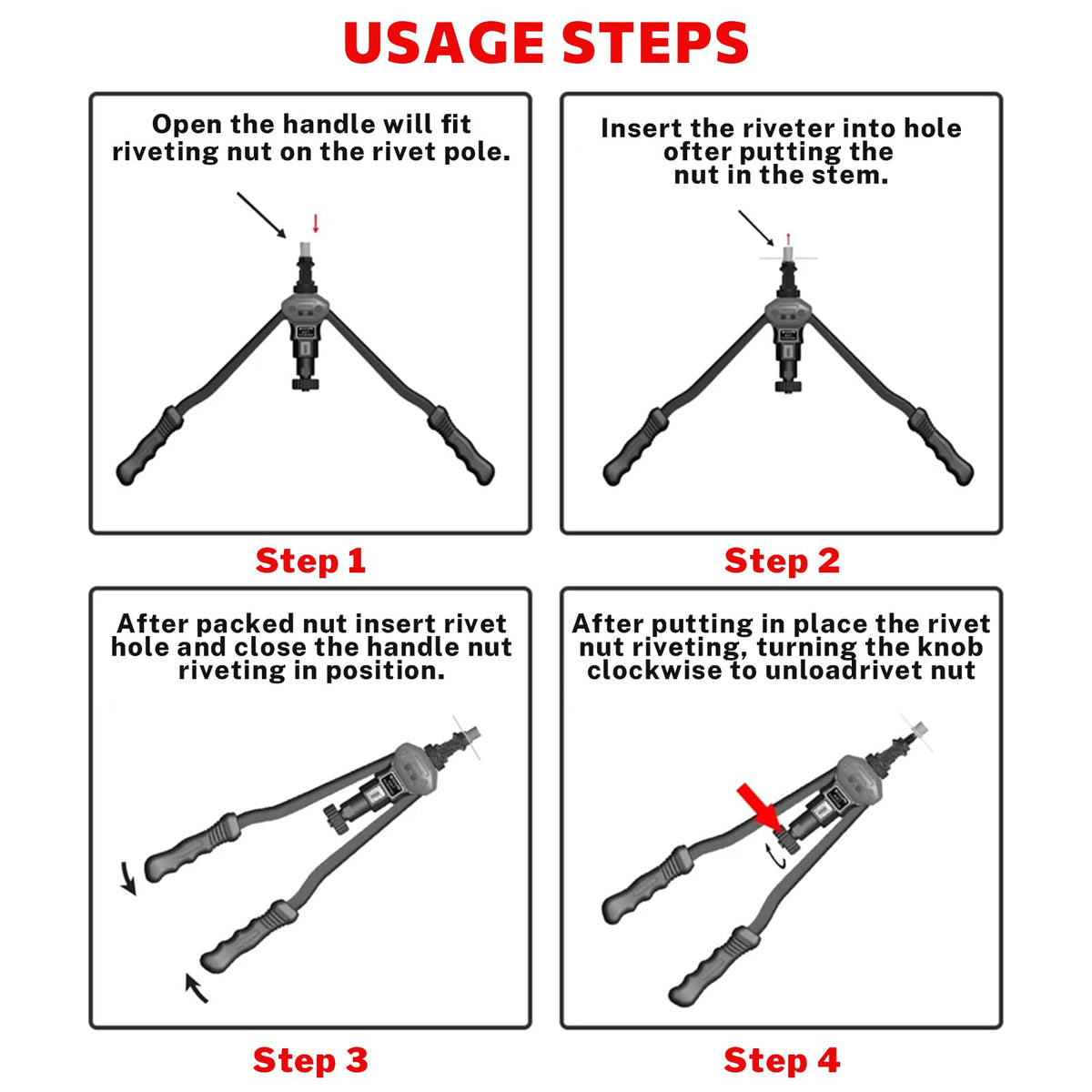 USAGE STEPS

Open the handle will fit riveting nut on the rivet pole.

Step 1

Insert the riveter into hole ofter putting the nut in the stem.

Step 2

After packed nut insert rivet hole and close the handle nut riveting in position.

Step 3

After putting in place the rivet nut riveting, turning the knob clockwise to unloadrivet nut

Step 4