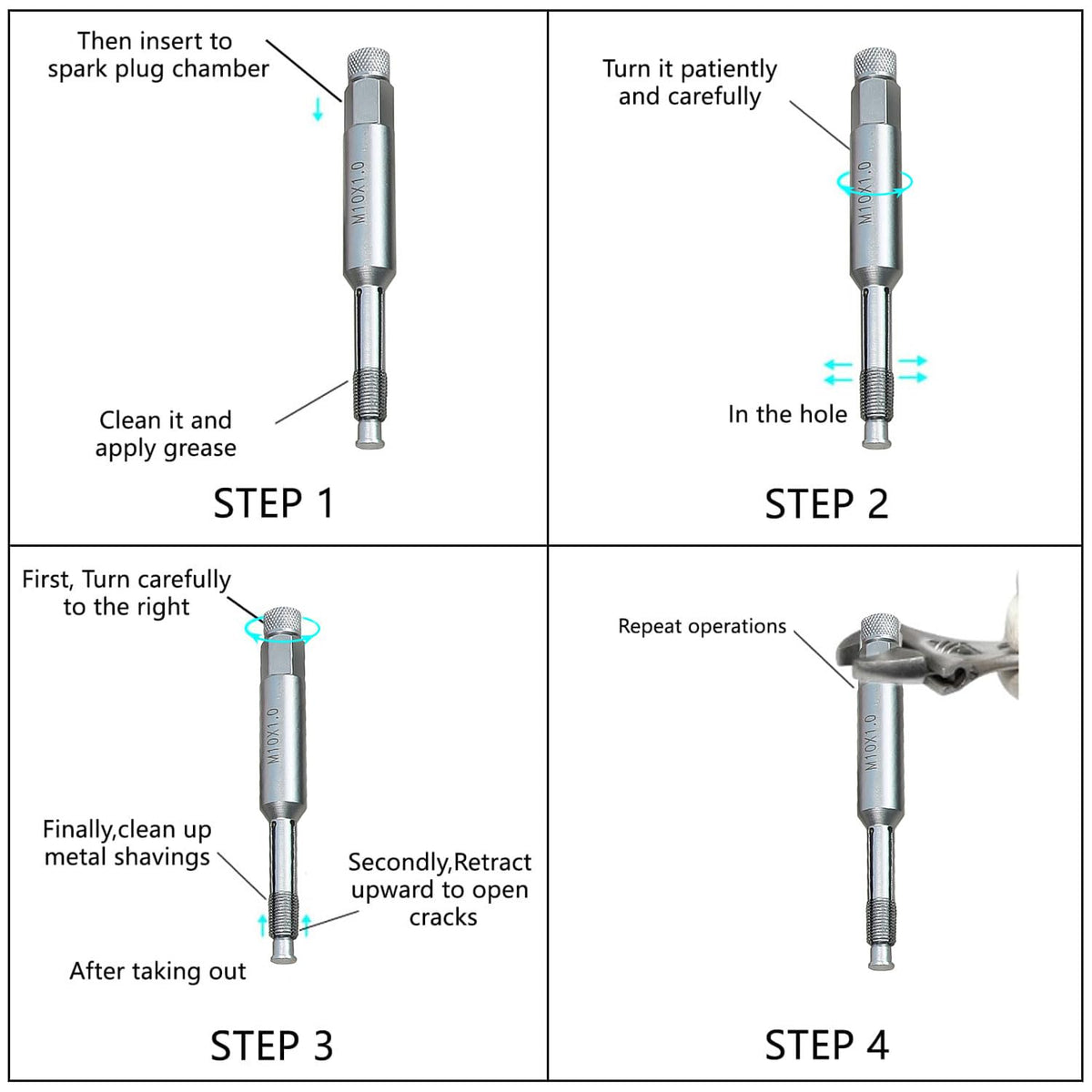 Then insert to spark plug chamber

M10X1.0

Clean it and apply grease

STEP 1

Turn it patiently and carefully

M10X1.0

In the hole

STEP 2

First, Turn carefully to the right

M10X1.0

Finally,clean up metal shavings

Secondly,Retract upward to open cracks

After taking out

STEP 3

Repeat operations

M10X1.0

STEP 4