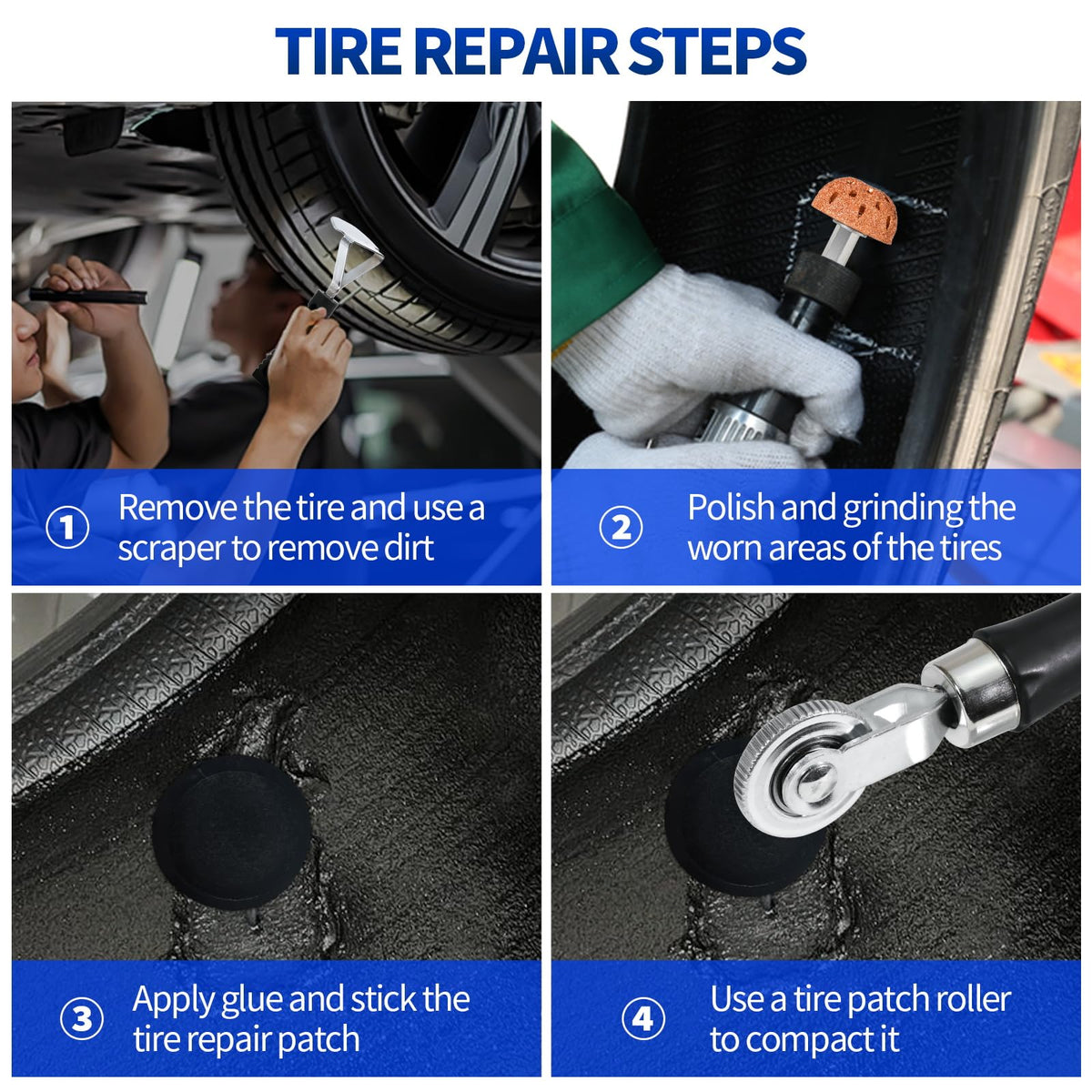 TIRE REPAIR STEPS

① Remove the tire and use a scraper to remove dirt

② Polish and grinding the worn areas of the tires

③ Apply glue and stick the tire repair patch

④ Use a tire patch roller to compact it