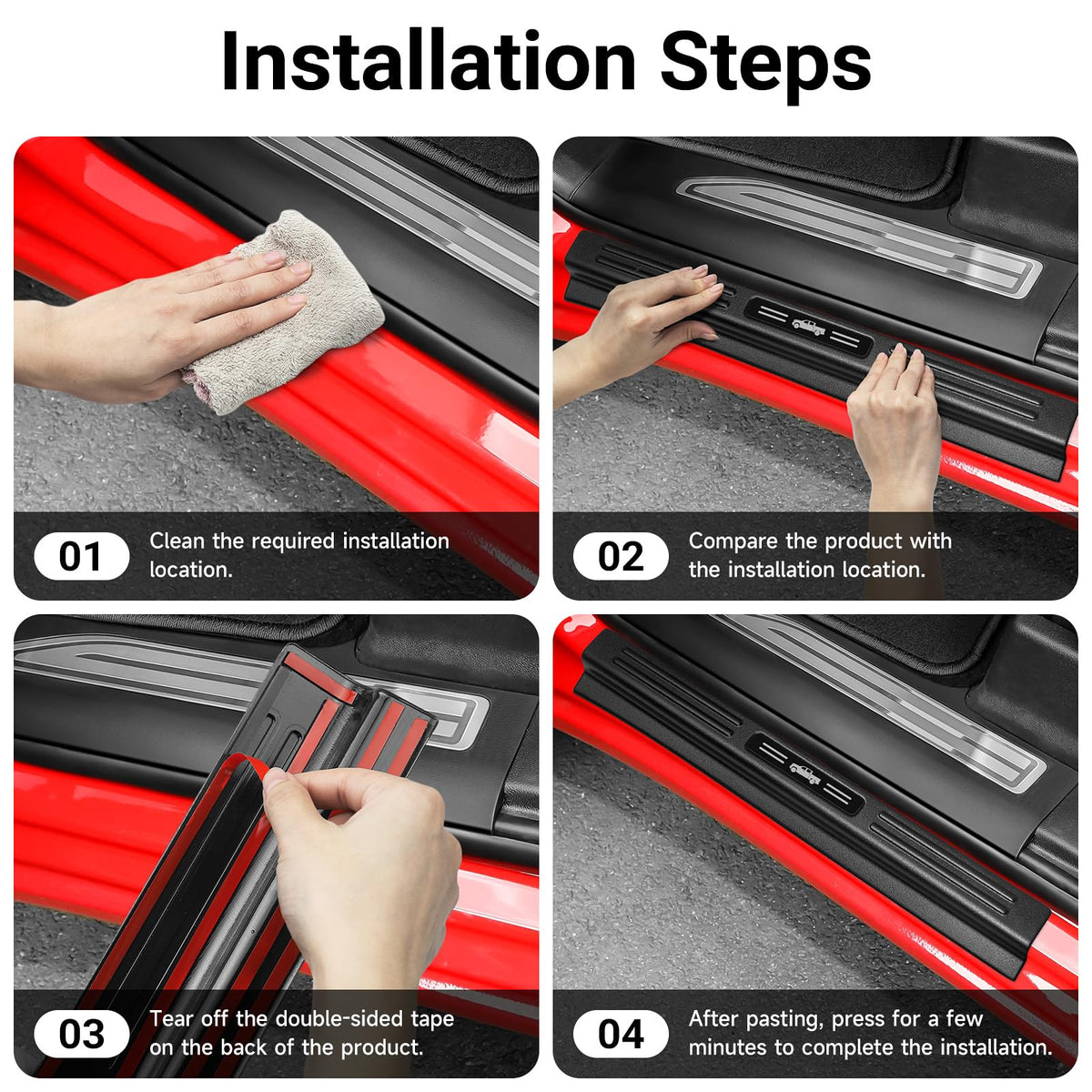 Installation Steps

01
Clean the required installation location.

02
Compare the product with the installation location.

03
Tear off the double-sided tape on the back of the product.

04
After pasting, press for a few minutes to complete the installation.