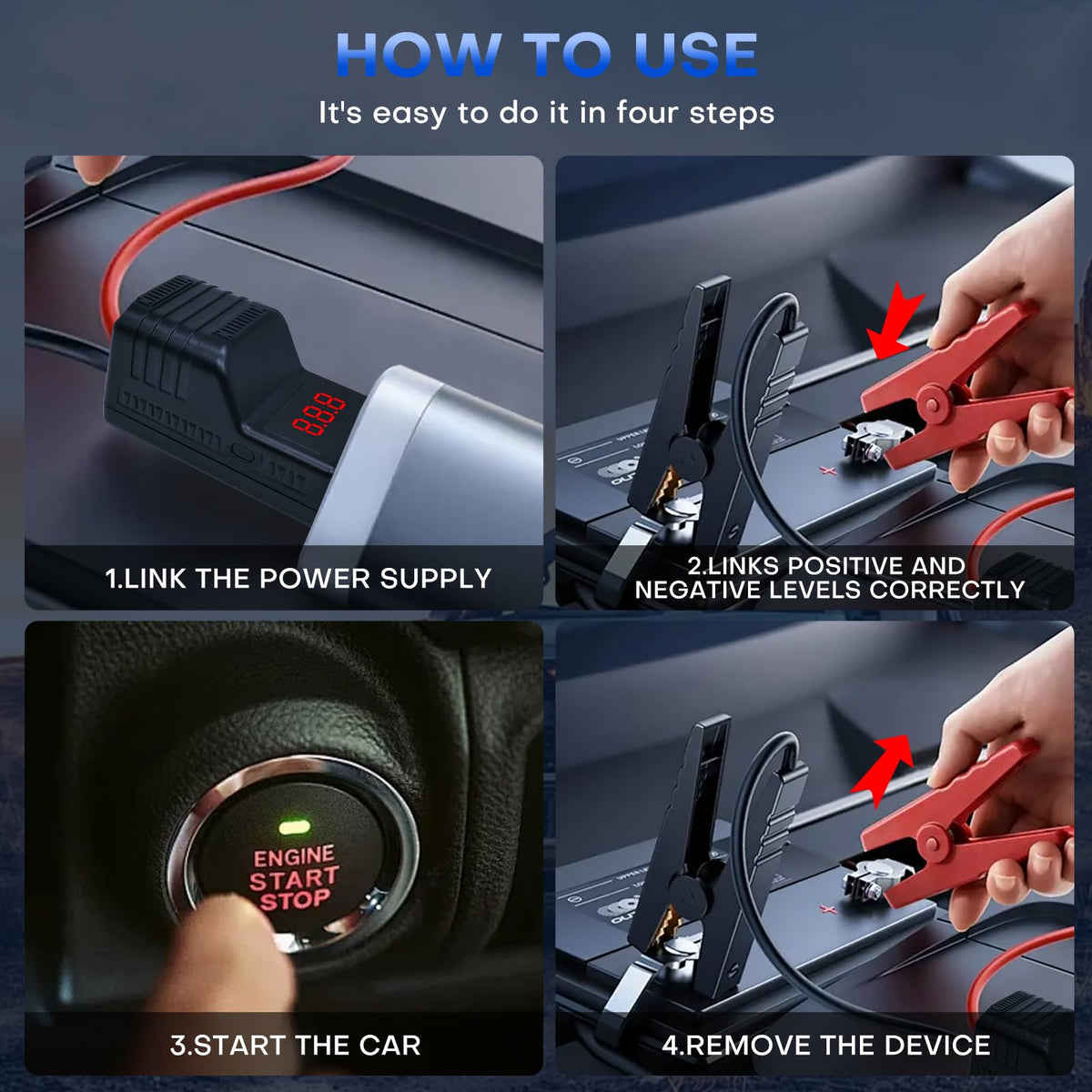 HOW TO USE

It's easy to do it in four steps

8.8.8

1.LINK THE POWER SUPPLY

2.LINKS POSITIVE AND NEGATIVE LEVELS CORRECTLY

ENGINE START STOP

3.START THE CAR

4.REMOVE THE DEVICE